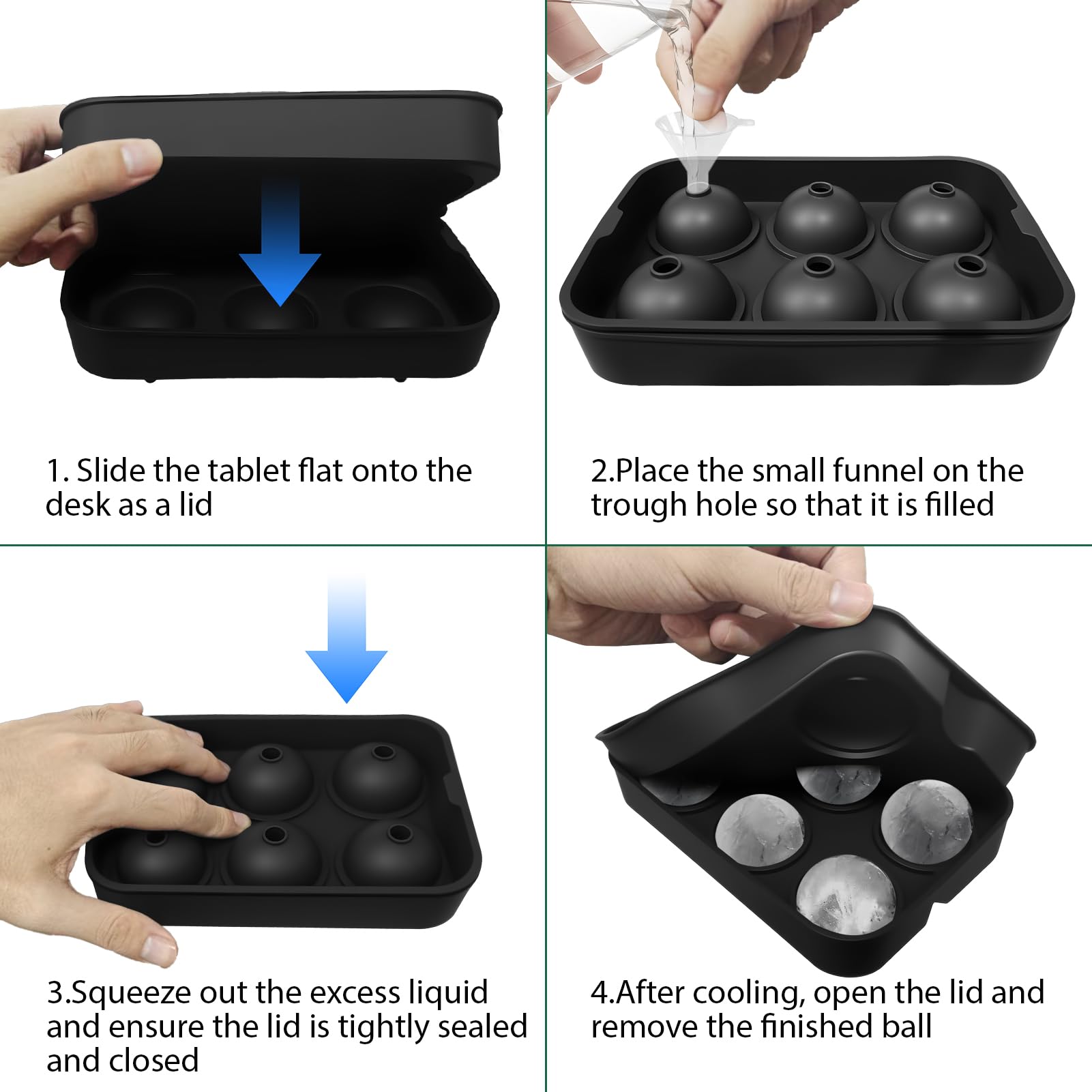 1. Slide the tablet flat onto the desk as a lid

2.Place the small funnel on the trough hole so that it is filled

3.Squeeze out the excess liquid and ensure the lid is tightly sealed and closed

4.After cooling, open the lid and remove the finished ball