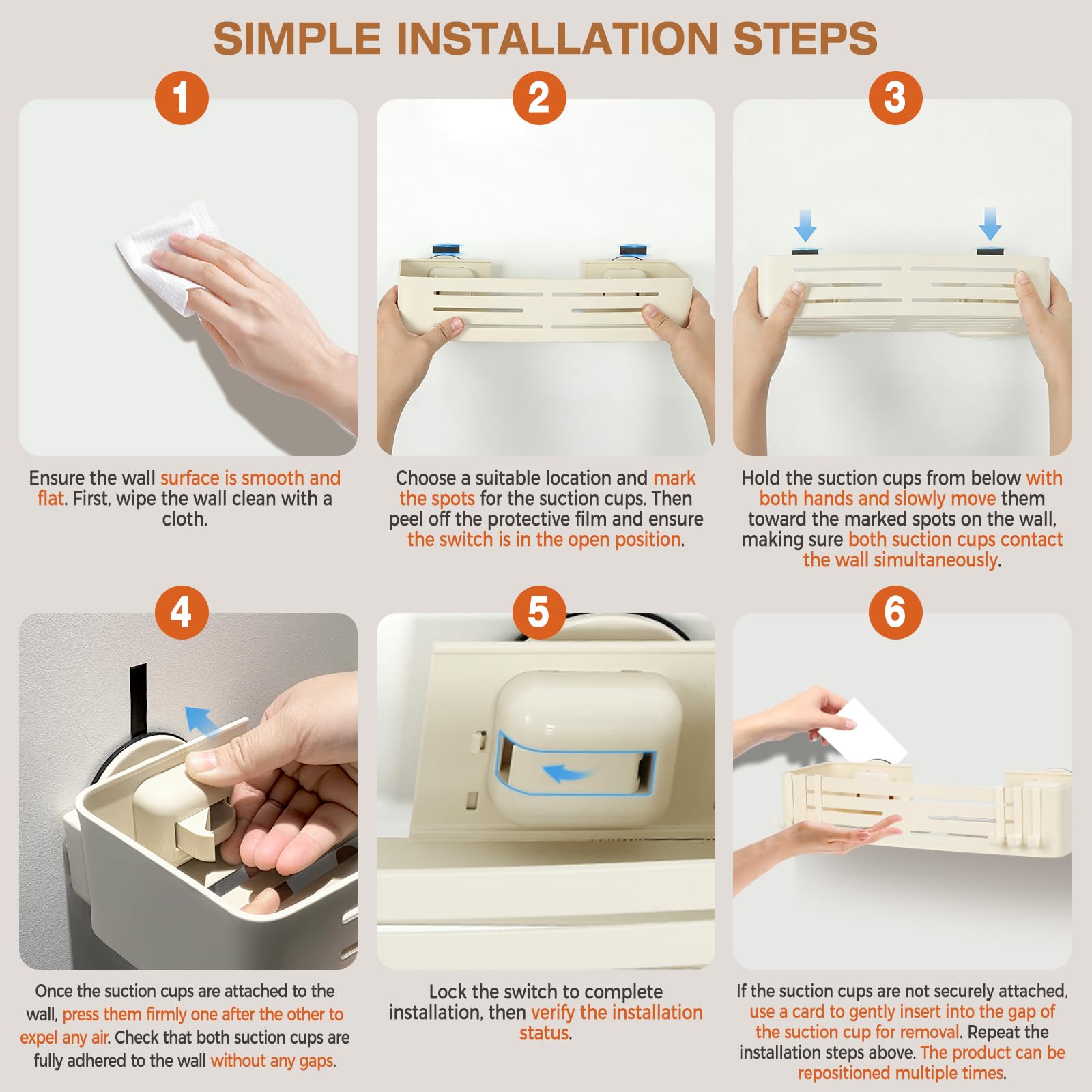 SIMPLE INSTALLATION STEPS

1

Ensure the wall surface is smooth and flat. First, wipe the wall clean with a cloth.

2

Choose a suitable location and mark the spots for the suction cups. Then peel off the protective film and ensure the switch is in the open position.

3

Hold the suction cups from below with both hands and slowly move them toward the marked spots on the wall, making sure both suction cups contact the wall simultaneously.

4

Once the suction cups are attached to the wall, press them firmly one after the other to expel any air. Check that both suction cups are fully adhered to the wall without any gaps.

5

Lock the switch to complete installation, then verify the installation status.

6

If the suction cups are not securely attached, use a card to gently insert into the gap of the suction cup for removal. Repeat the installation steps above. The product can be repositioned multiple times.