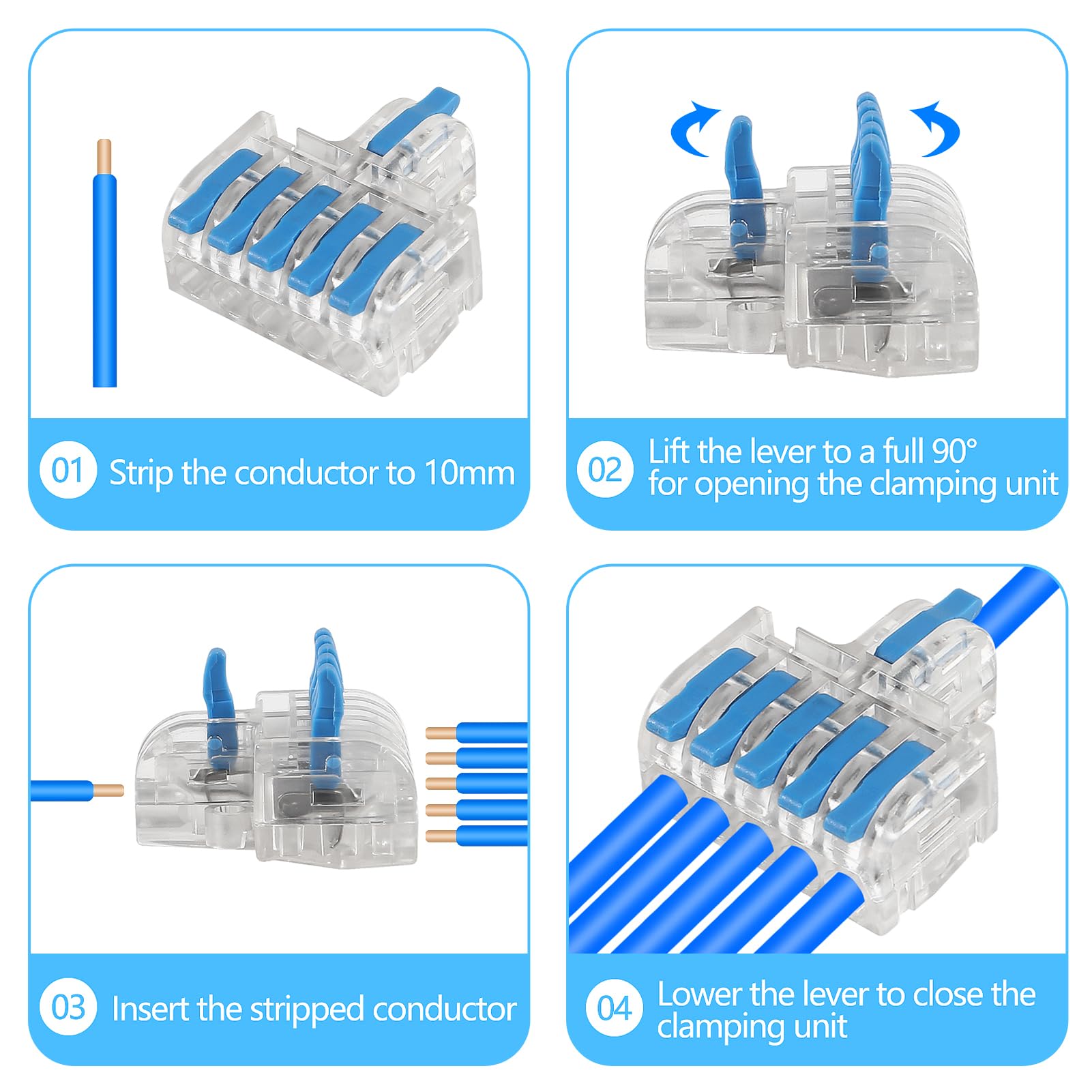 01 Strip the conductor to 10mm

02 Lift the lever to a full 90° for opening the clamping unit

03 Insert the stripped conductor

04 Lower the lever to close the clamping unit