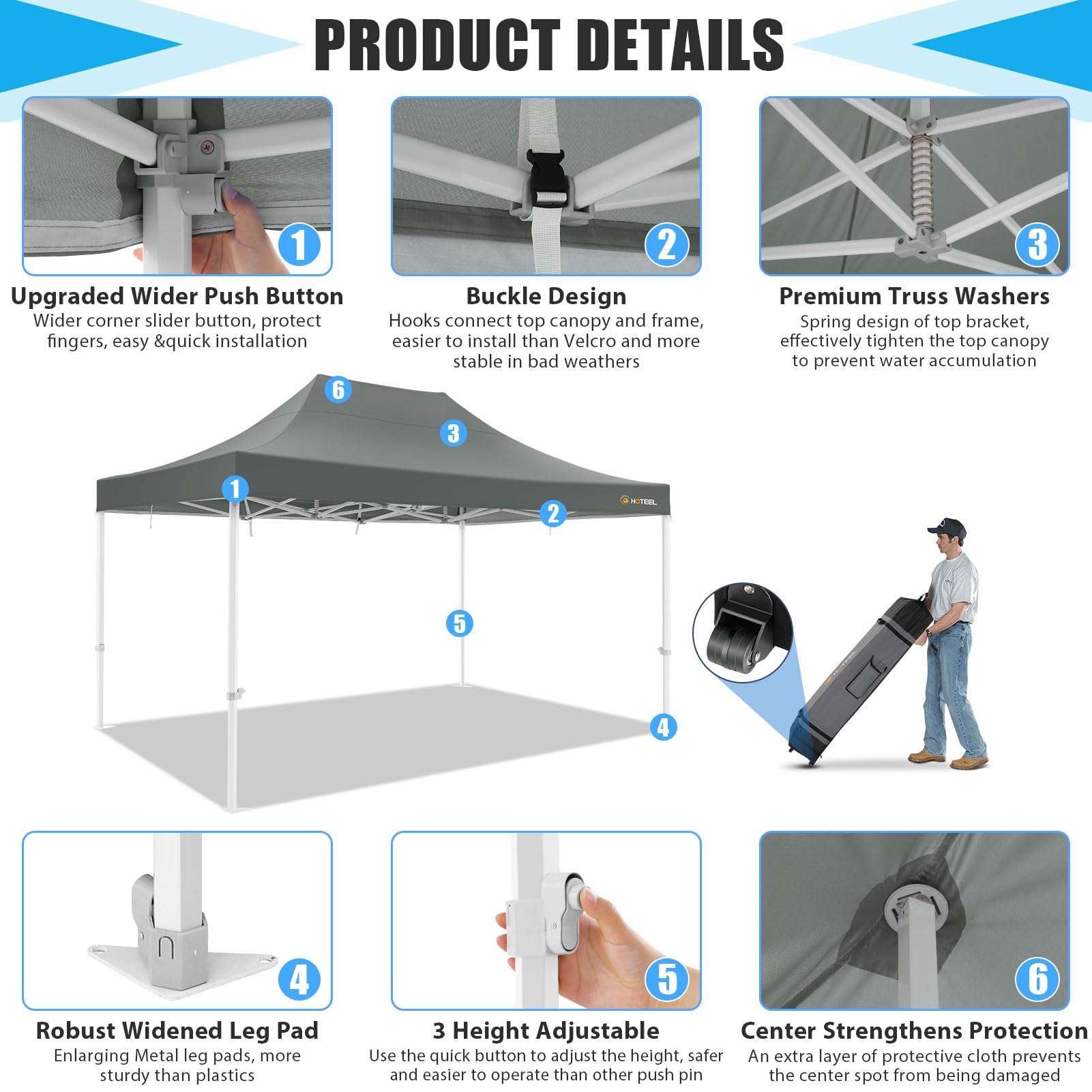 PRODUCT DETAILS

1
Upgraded Wider Push Button
Wider corner slider button, protect fingers, easy &quick installation

2
Buckle Design
Hooks connect top canopy and frame, easier to install than Velcro and more stable in bad weathers

3
Premium Truss Washers
Spring design of top bracket, effectively tighten the top canopy to prevent water accumulation

6
3
1
HOTEEL
2
5
4

HOTEEL

4
Robust Widened Leg Pad
Enlarging Metal leg pads, more sturdy than plastics

5
3 Height Adjustable
Use the quick button to adjust the height, safer and easier to operate than other push pin

6
Center Strengthens Protection
An extra layer of protective cloth prevents the center spot from being damaged