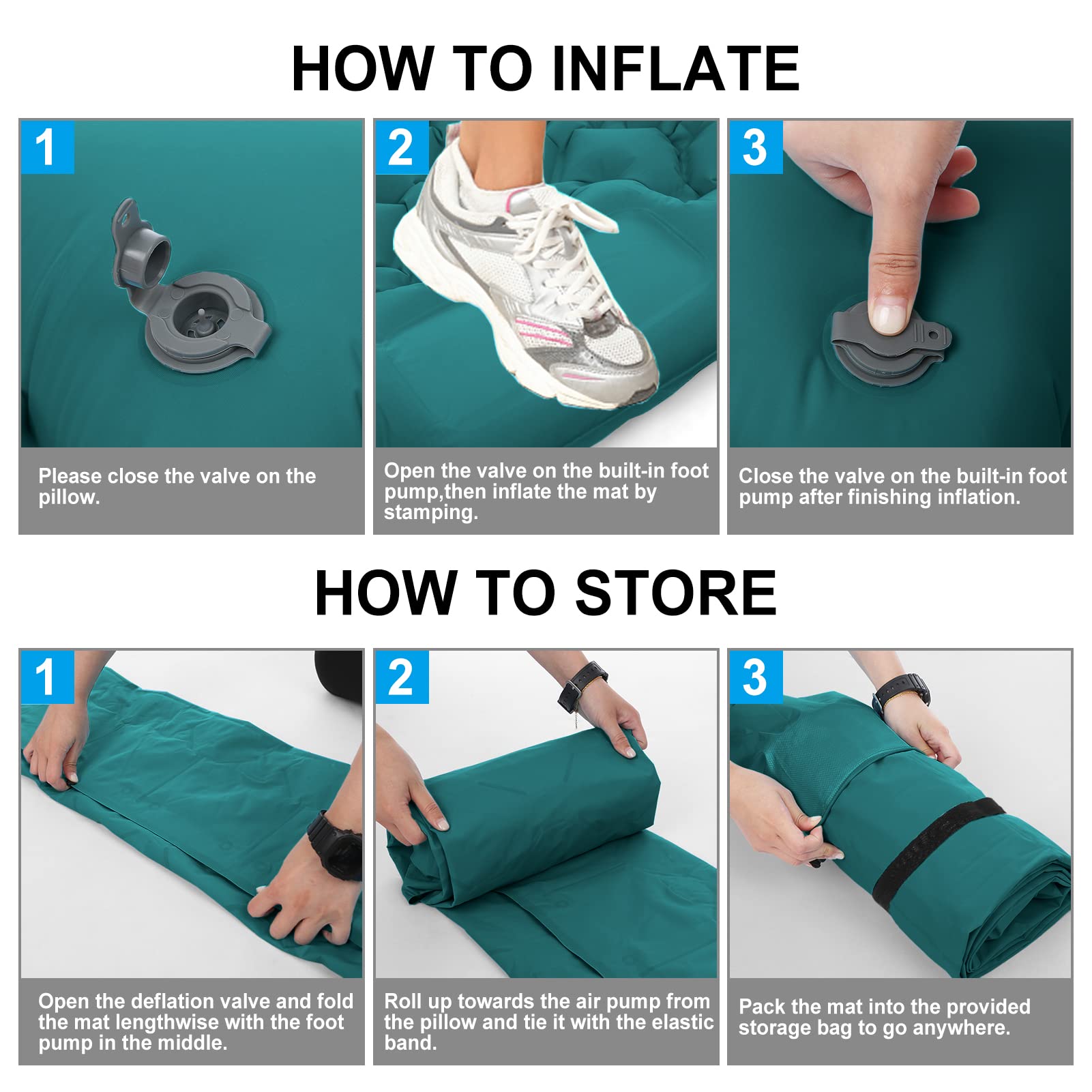 HOW TO INFLATE

1

Please close the valve on the pillow.

2

Open the valve on the built-in foot pump,then inflate the mat by stamping.

3

Close the valve on the built-in foot pump after finishing inflation.

HOW TO STORE

1

Open the deflation valve and fold the mat lengthwise with the foot pump in the middle.

2

Roll up towards the air pump from the pillow and tie it with the elastic band.

3

Pack the mat into the provided storage bag to go anywhere.