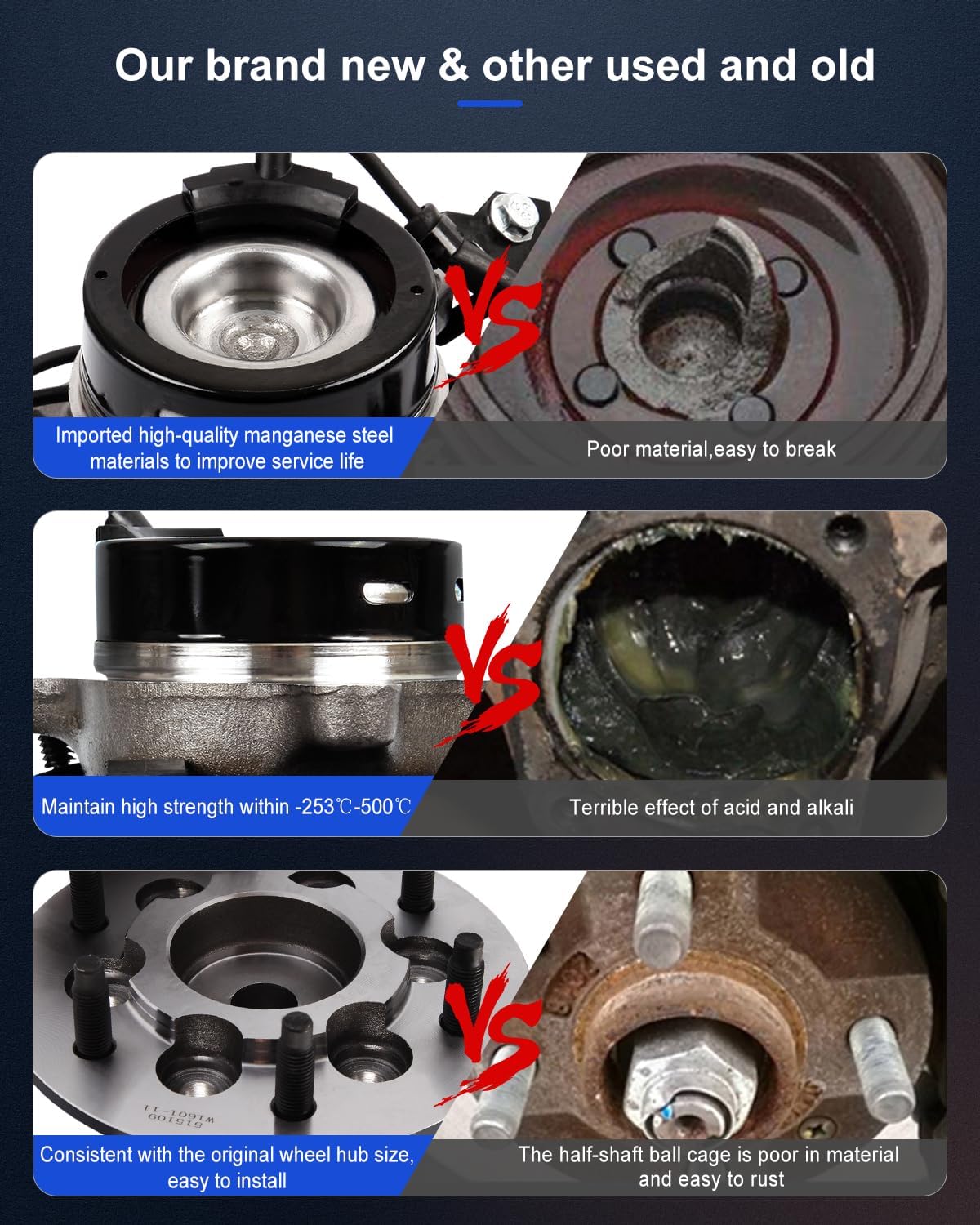 Our brand new & other used and old

VS

Imported high-quality manganese steel materials to improve service life

Poor material,easy to break

VS

Maintain high strength within -253℃-500℃

Terrible effect of acid and alkali

VS

515109
WI601-11

Consistent with the original wheel hub size, easy to install

The half-shaft ball cage is poor in material and easy to rust