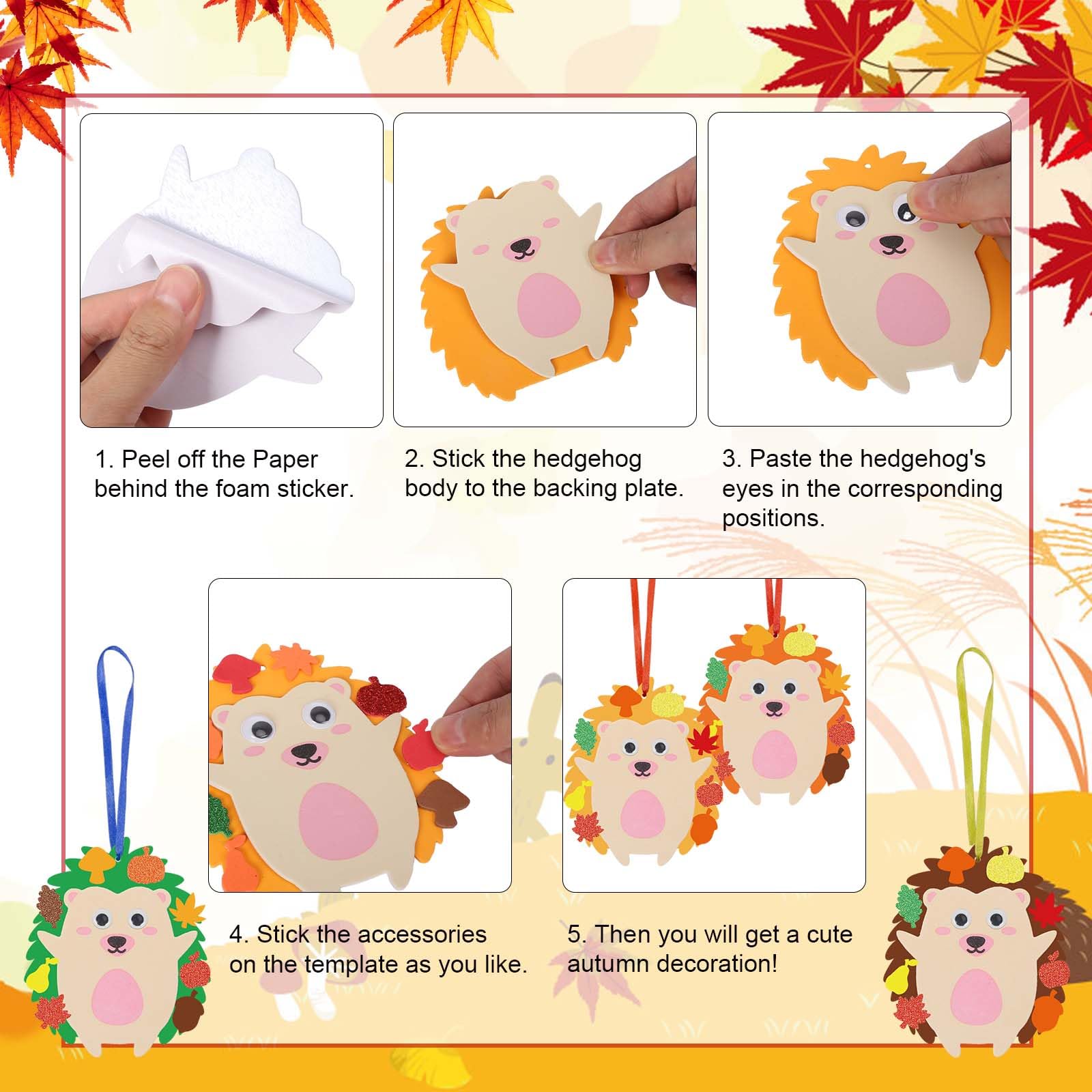 1. Peel off the Paper behind the foam sticker.

2. Stick the hedgehog body to the backing plate.

3. Paste the hedgehog's eyes in the corresponding positions.

4. Stick the accessories on the template as you like.

5. Then you will get a cute autumn decoration!