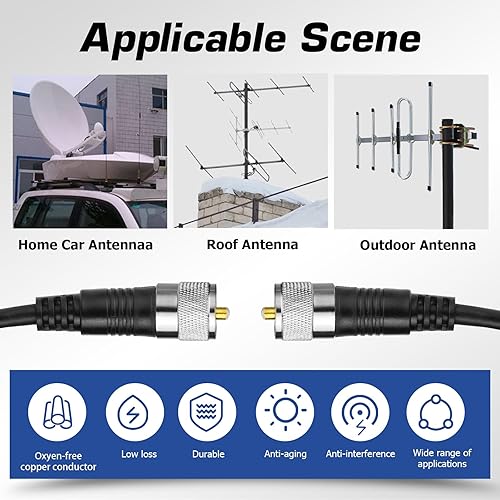 Applicable Scene

Home Car Antennaa

Roof Antenna

Outdoor Antenna

Oxyen-free copper conductor

Low loss

Durable

Anti-aging

Anti-interference

Wide range of applications