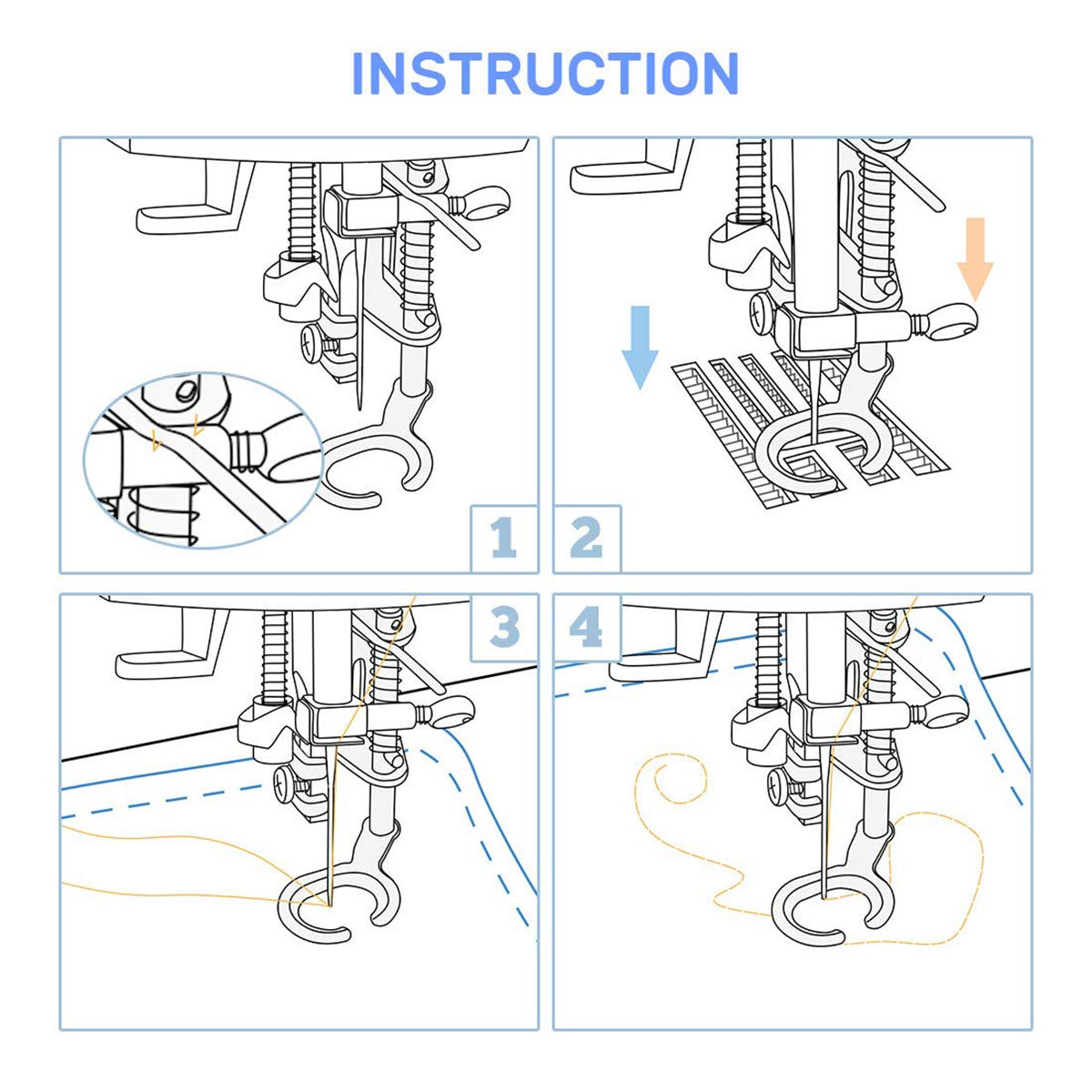 INSTRUCTION

1

2

3

4