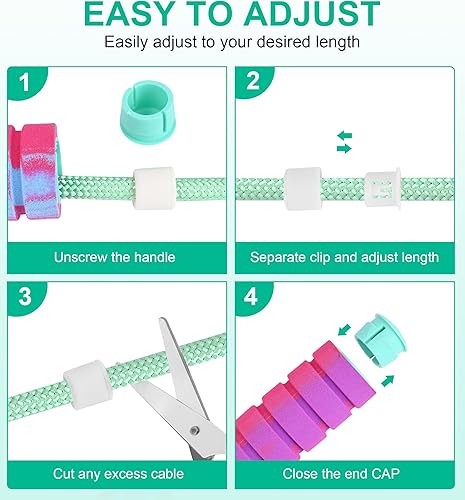 EASY TO ADJUST

Easily adjust to your desired length

1

Unscrew the handle

2

Separate clip and adjust length

3

Cut any excess cable

4

Close the end CAP