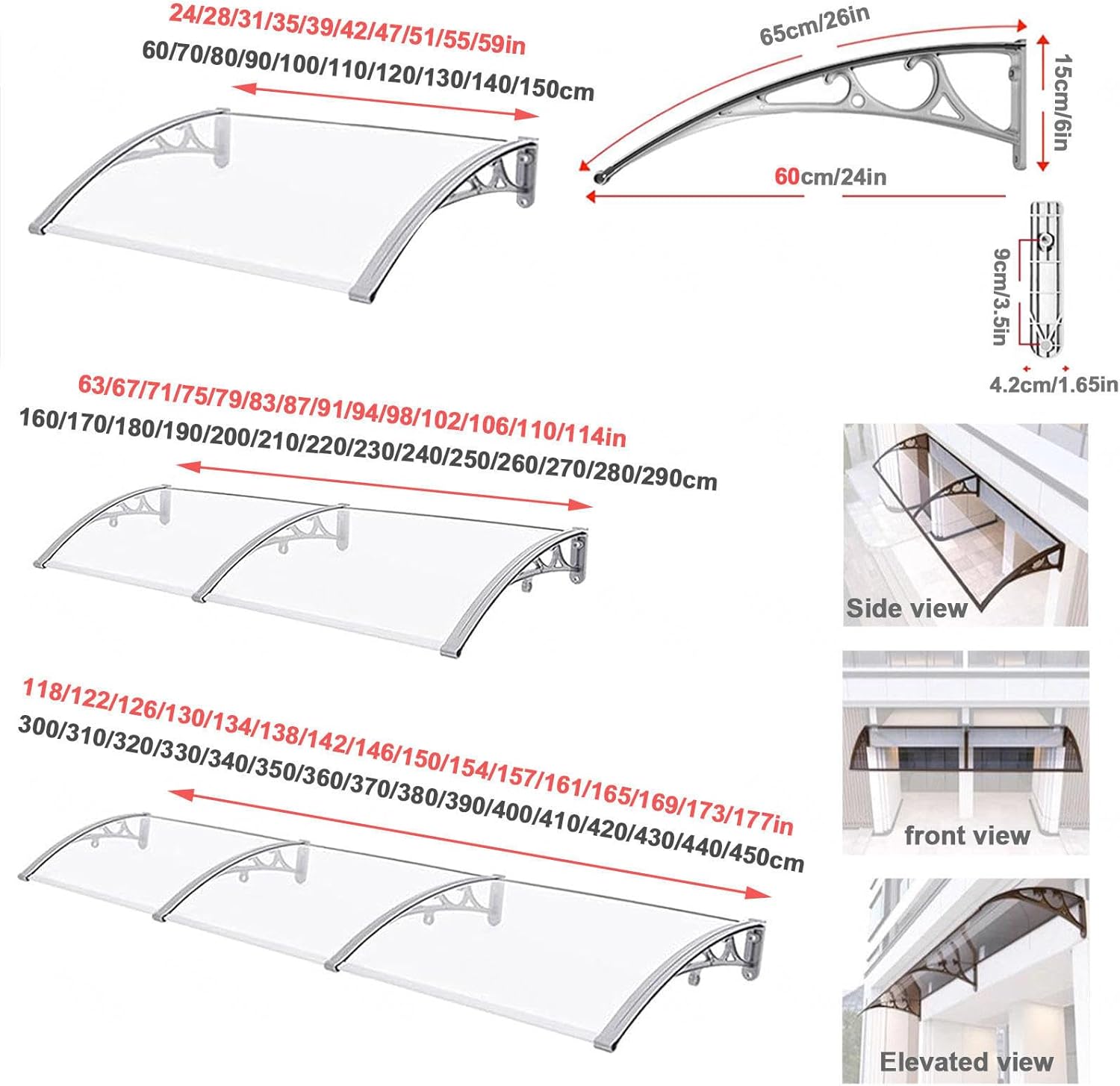 24/28/31/35/39/42/47/51/55/59in
60/70/80/90/100/110/120/130/140/150cm

65cm/26in
15cm/6in
60cm/24in
9cm/3.5in
4.2cm/1.65in

63/67/71/75/79/83/87/91/94/98/102/106/110/114in
160/170/180/190/200/210/220/230/240/250/260/270/280/290cm

Side view

118/122/126/130/134/138/142/146/150/154/157/161/165/169/173/177in
300/310/320/330/340/350/360/370/380/390/400/410/420/430/440/450cm

front view

Elevated view