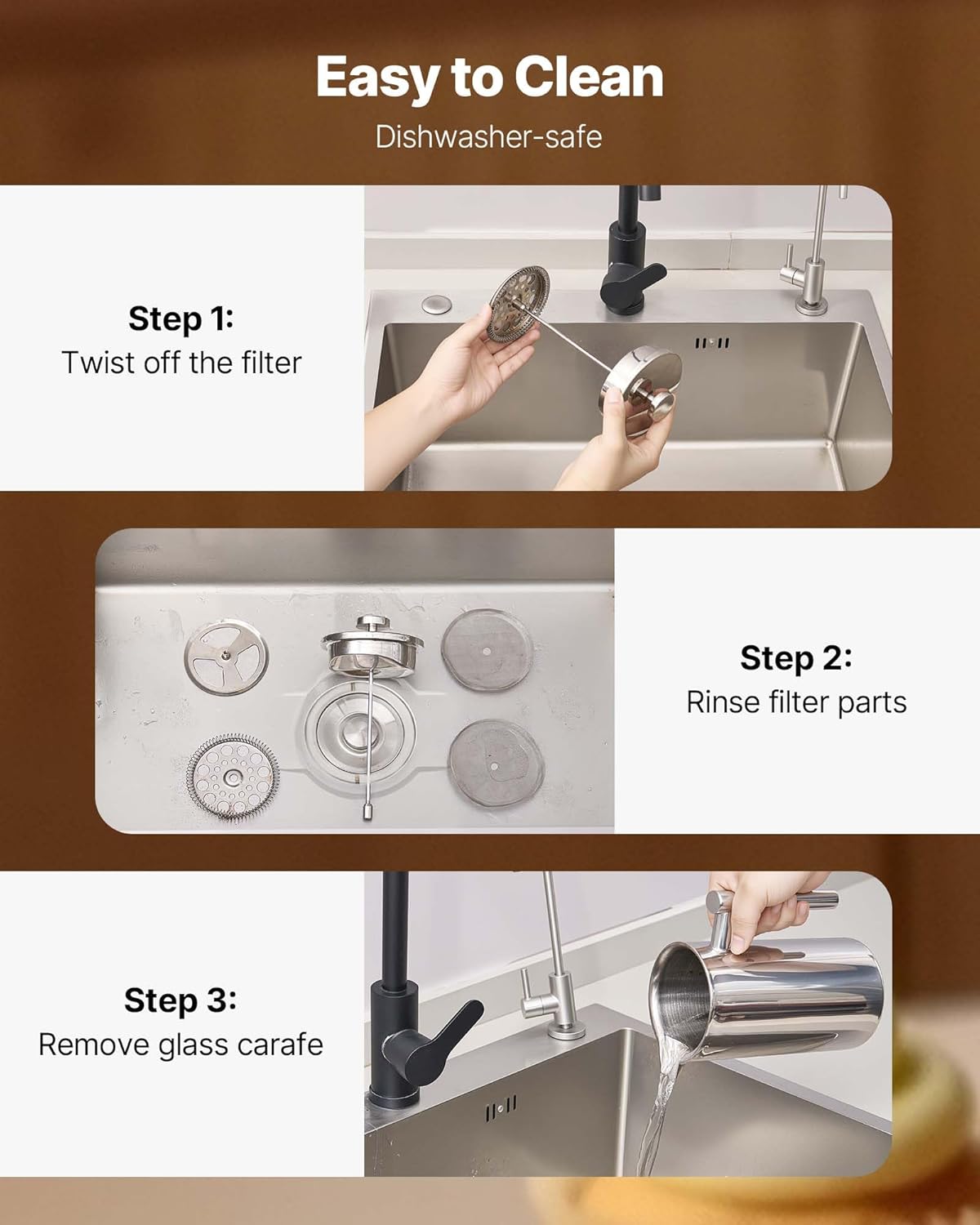 Easy to Clean

Dishwasher-safe

Step 1:
Twist off the filter

Step 2:
Rinse filter parts

Step 3:
Remove glass carafe