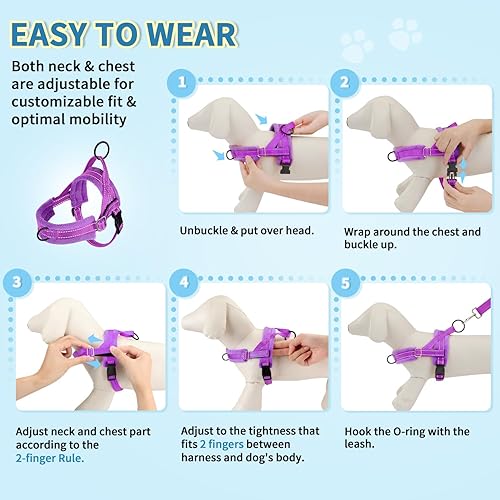 EASY TO WEAR

Both neck & chest are adjustable for customizable fit & optimal mobility

1

Unbuckle & put over head.

2

Wrap around the chest and buckle up.

3

Adjust neck and chest part according to the 2-finger Rule.

4

Adjust to the tightness that fits 2 fingers between harness and dog's body.

5

Hook the O-ring with the leash.