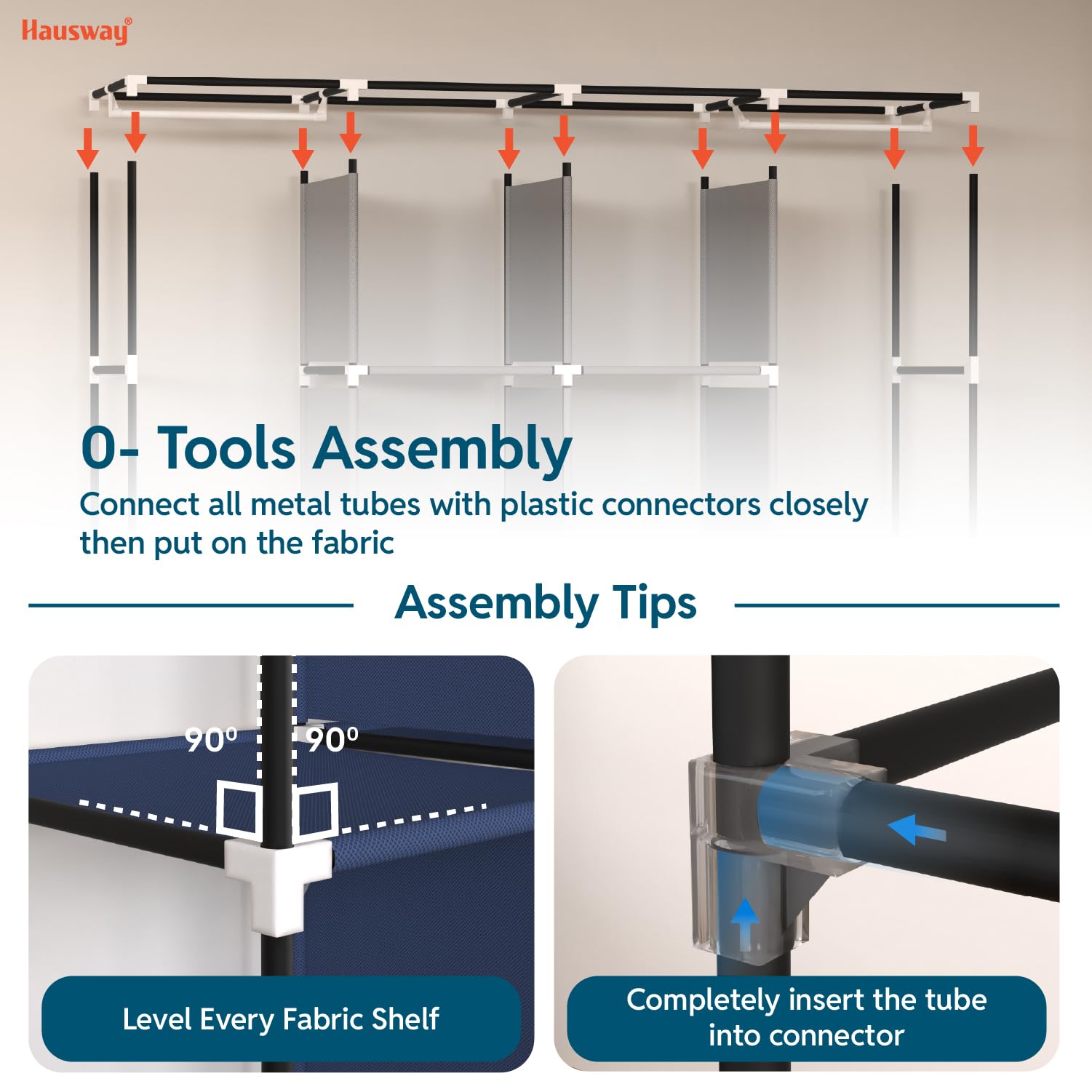 Hausway®

0- Tools Assembly

Connect all metal tubes with plastic connectors closely then put on the fabric

Assembly Tips

90⁰ 90⁰

Level Every Fabric Shelf

Completely insert the tube into connector