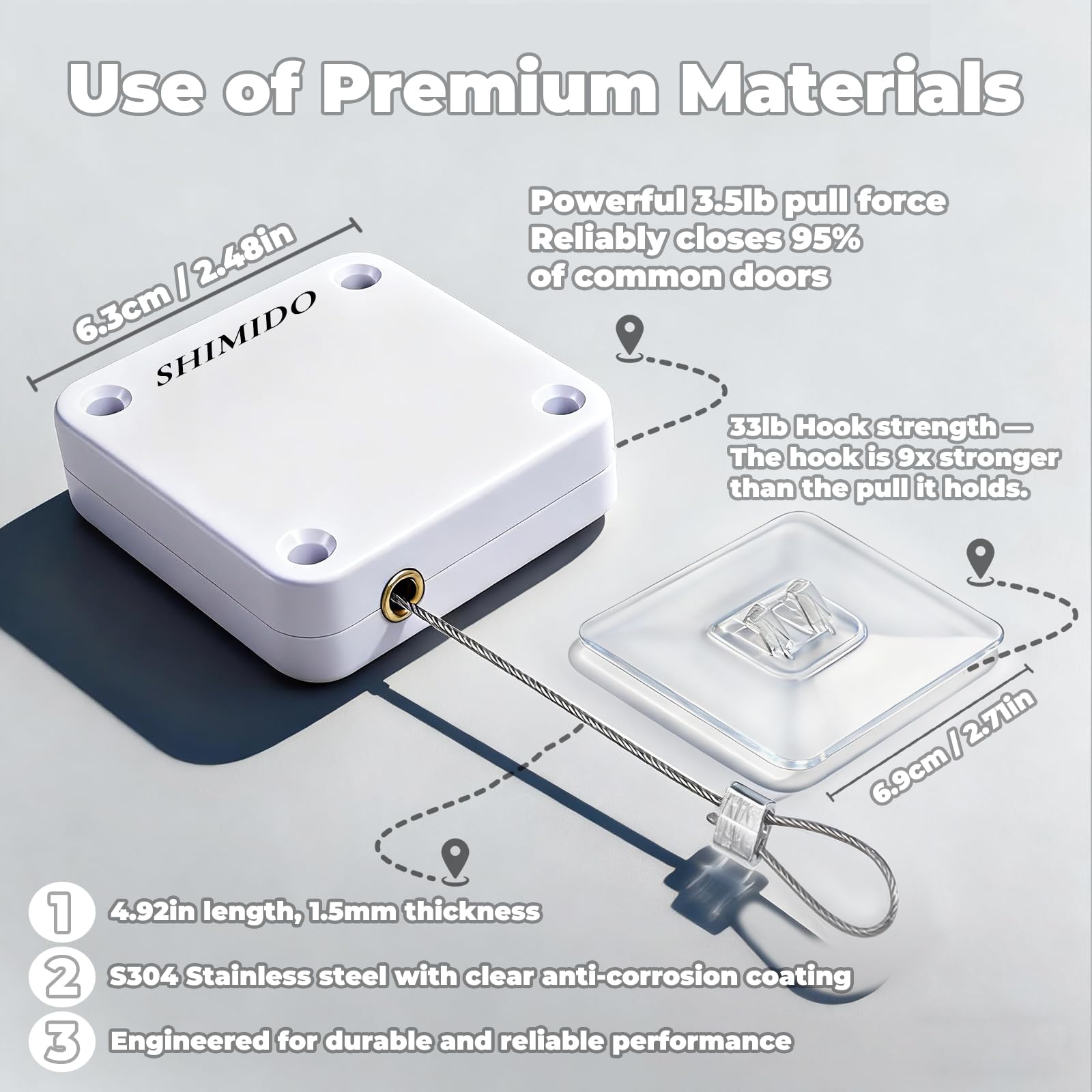 Use of Premium Materials

6.3cm / 2.48in

SHIMIDO

Powerful 3.5lb pull force
Reliably closes 95% of common doors

33lb Hook strength — The hook is 9x stronger than the pull it holds.

6.9cm / 2.71in

1 4.92in length, 1.5mm thickness

2 S304 Stainless steel with clear anti-corrosion coating

3 Engineered for durable and reliable performance