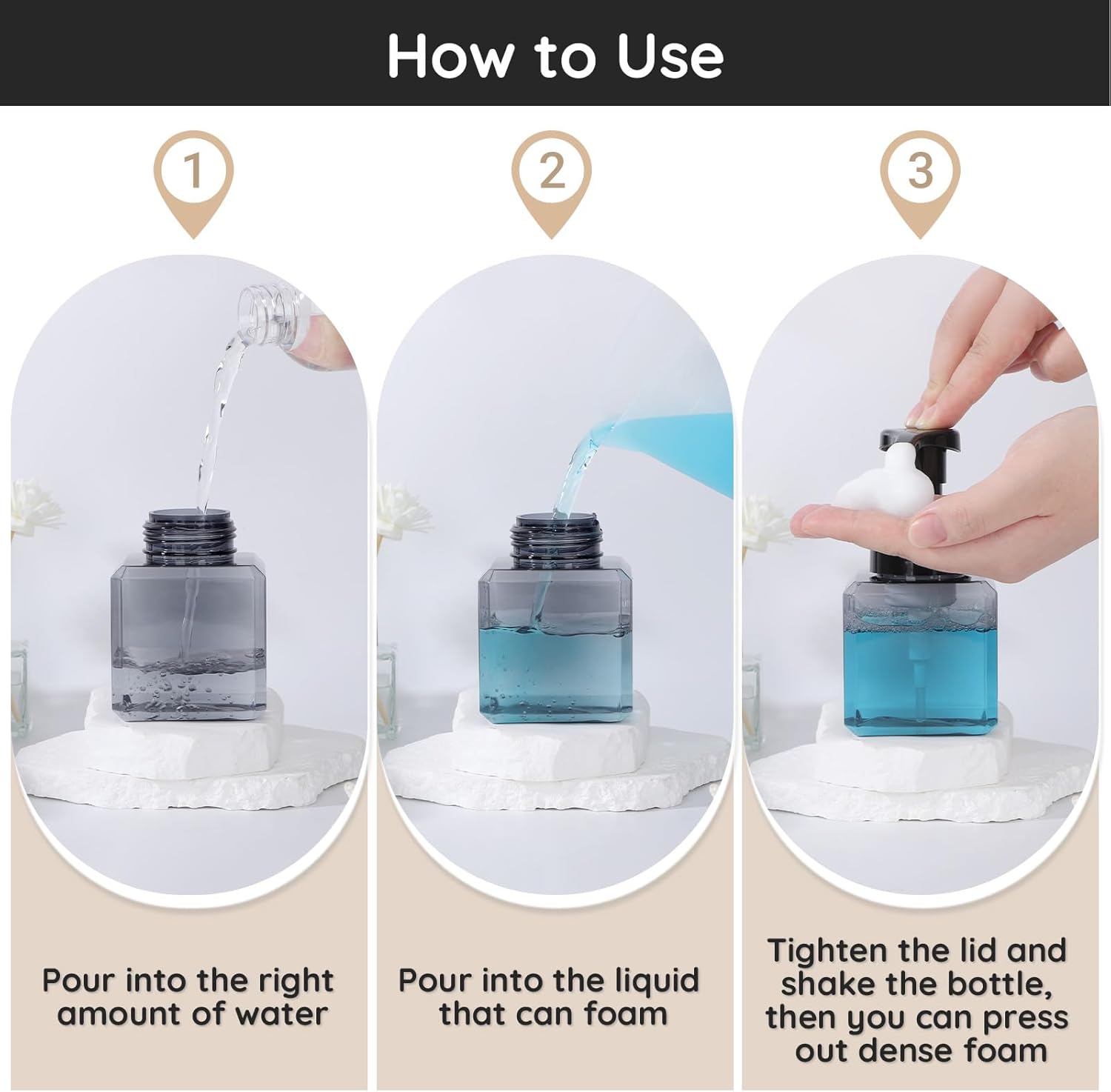 How to Use

1

Pour into the right amount of water

2

Pour into the liquid that can foam

3

Tighten the lid and shake the bottle, then you can press out dense foam