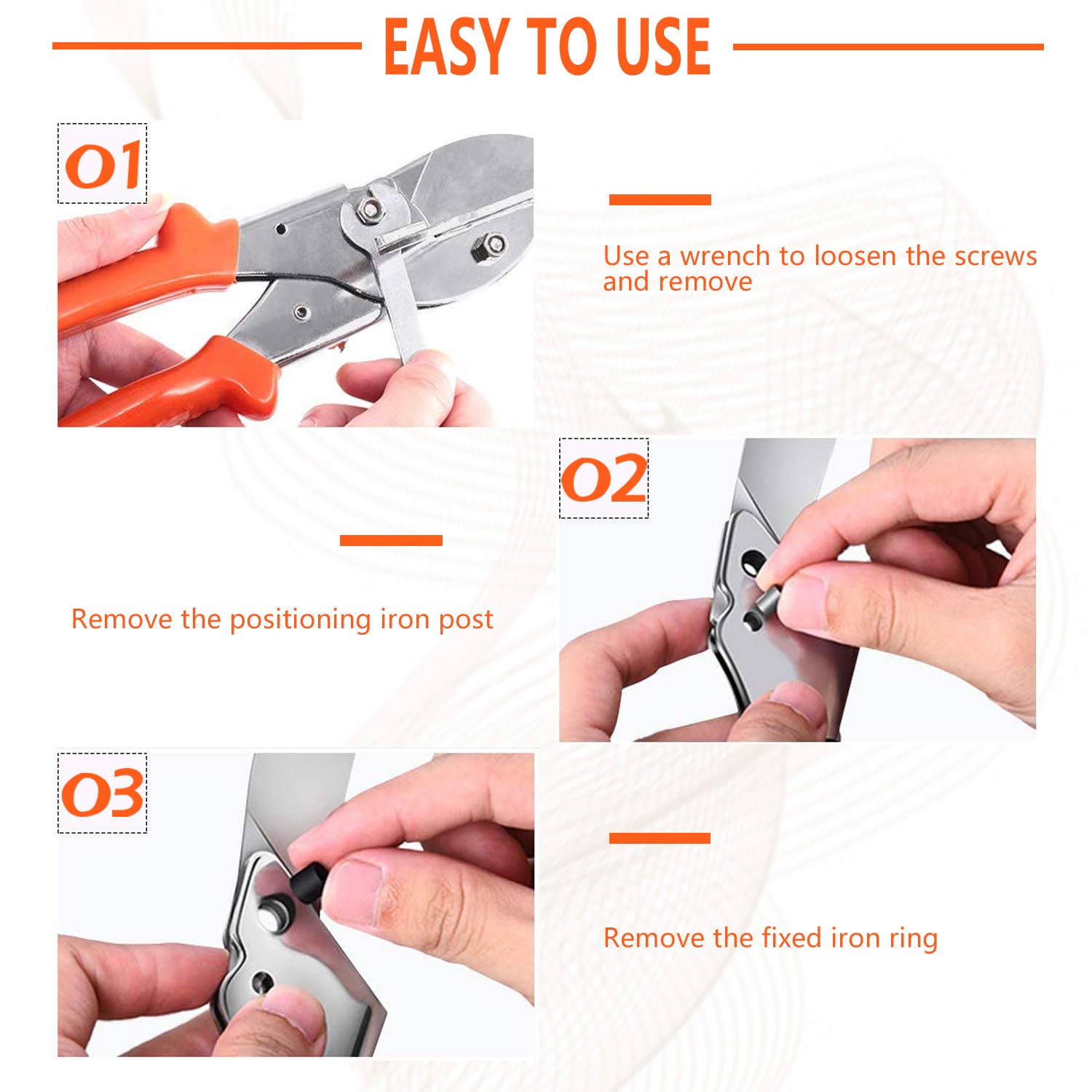 EASY TO USE

01

Use a wrench to loosen the screws and remove

02

Remove the positioning iron post

03

Remove the fixed iron ring