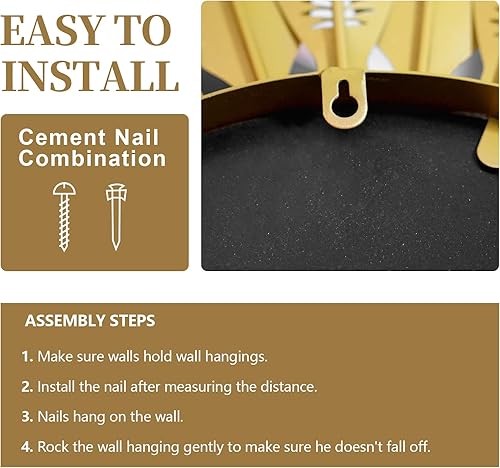 EASY TO INSTALL

Cement Nail Combination

ASSEMBLY STEPS

1. Make sure walls hold wall hangings.

2. Install the nail after measuring the distance.

3. Nails hang on the wall.

4. Rock the wall hanging gently to make sure he doesn't fall off.