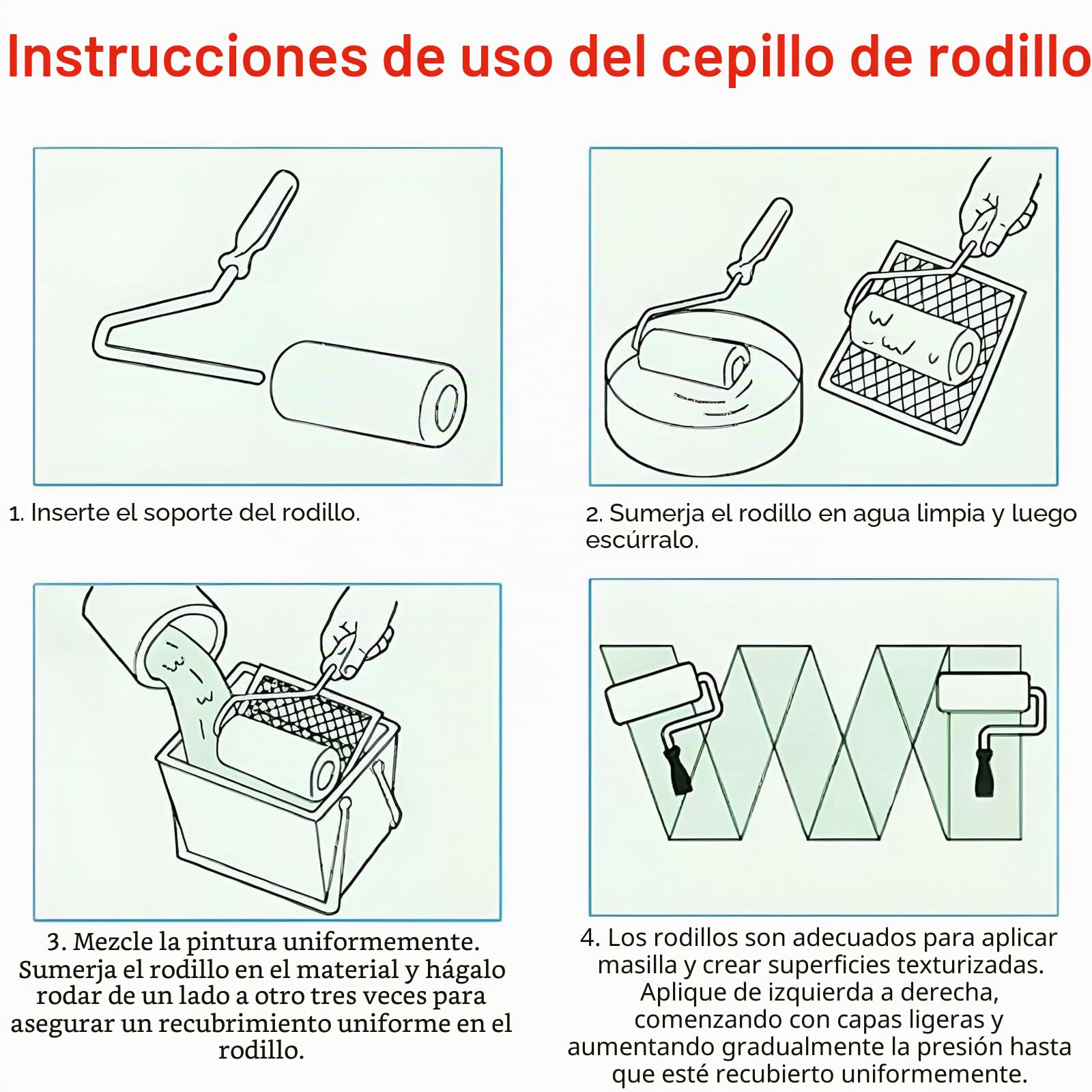 Instrucciones de uso del cepillo de rodillo

1. Inserte el soporte del rodillo.

2. Sumerja el rodillo en agua limpia y luego escúrralo.

3. Mezcle la pintura uniformemente. Sumerja el rodillo en el material y hágalo rodar de un lado a otro tres veces para asegurar un recubrimiento uniforme en el rodillo.

4. Los rodillos son adecuados para aplicar masilla y crear superficies texturizadas. Aplique de izquierda a derecha, comenzando con capas ligeras y aumentando gradualmente la presión hasta que esté recubierto uniformemente.