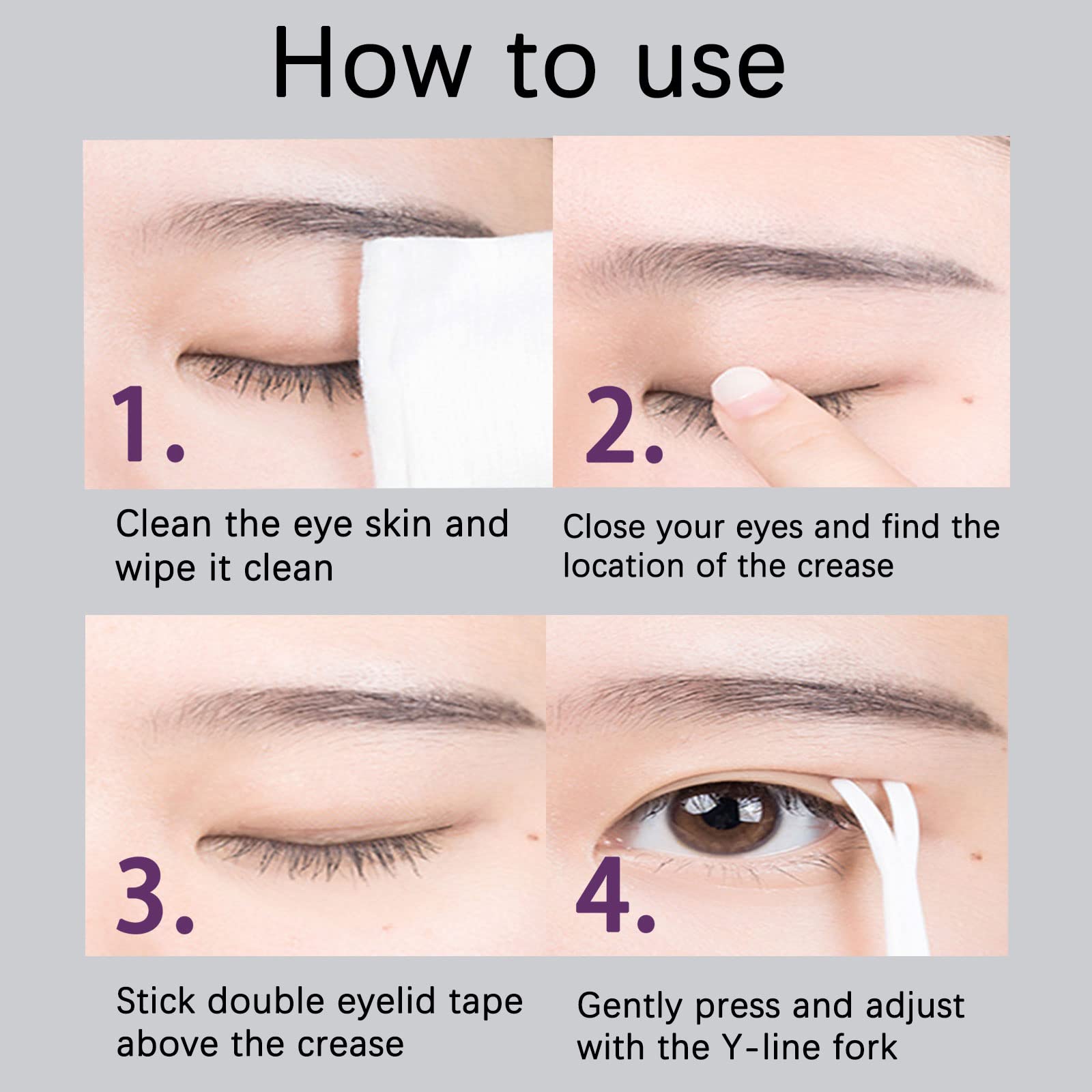 How to use

1.

Clean the eye skin and wipe it clean

2.

Close your eyes and find the location of the crease

3.

Stick double eyelid tape above the crease

4.

Gently press and adjust with the Y-line fork