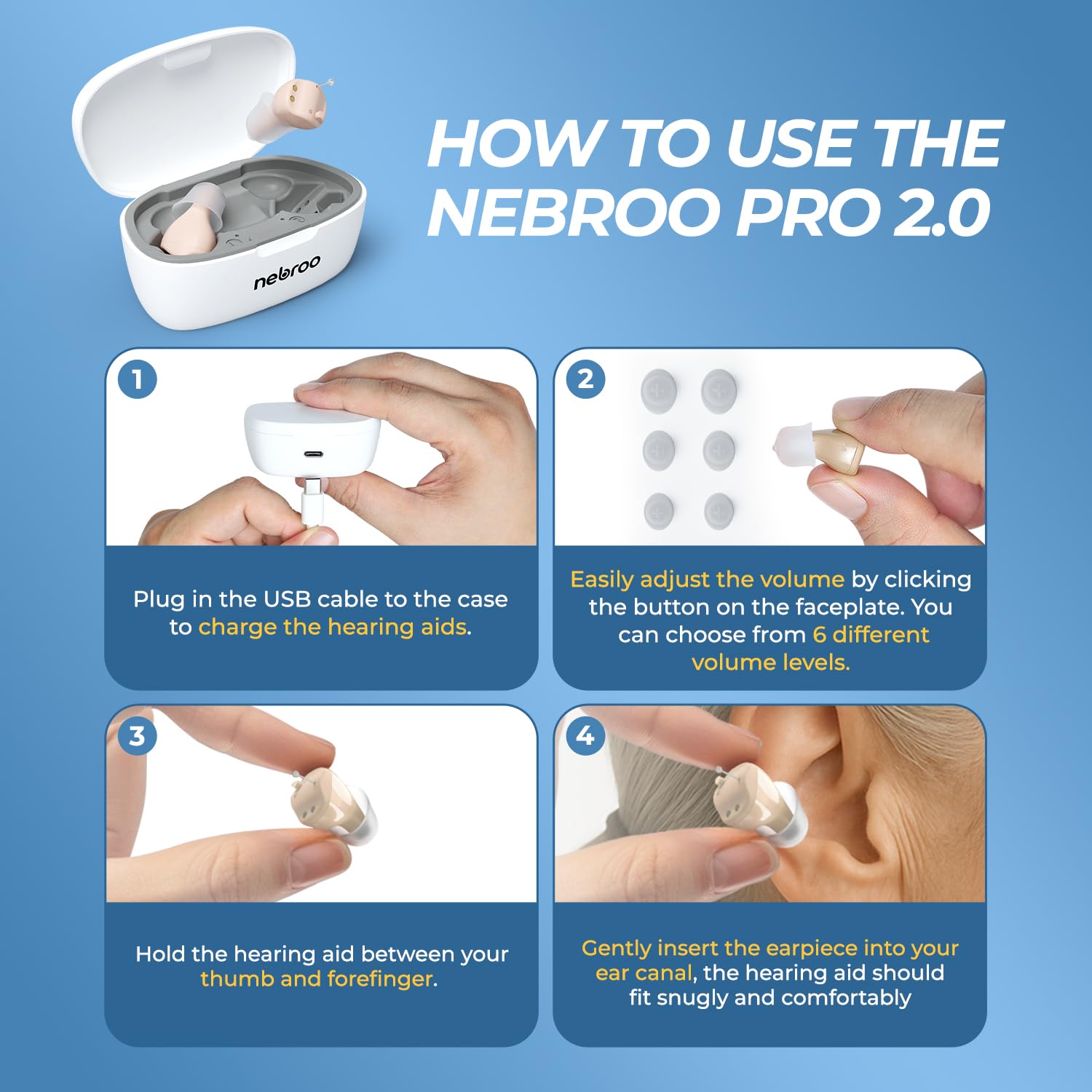 nebroo

HOW TO USE THE NEBROO PRO 2.0

1

Plug in the USB cable to the case to charge the hearing aids.

2

Easily adjust the volume by clicking the button on the faceplate. You can choose from 6 different volume levels.

3

Hold the hearing aid between your thumb and forefinger.

4

Gently insert the earpiece into your ear canal, the hearing aid should fit snugly and comfortably