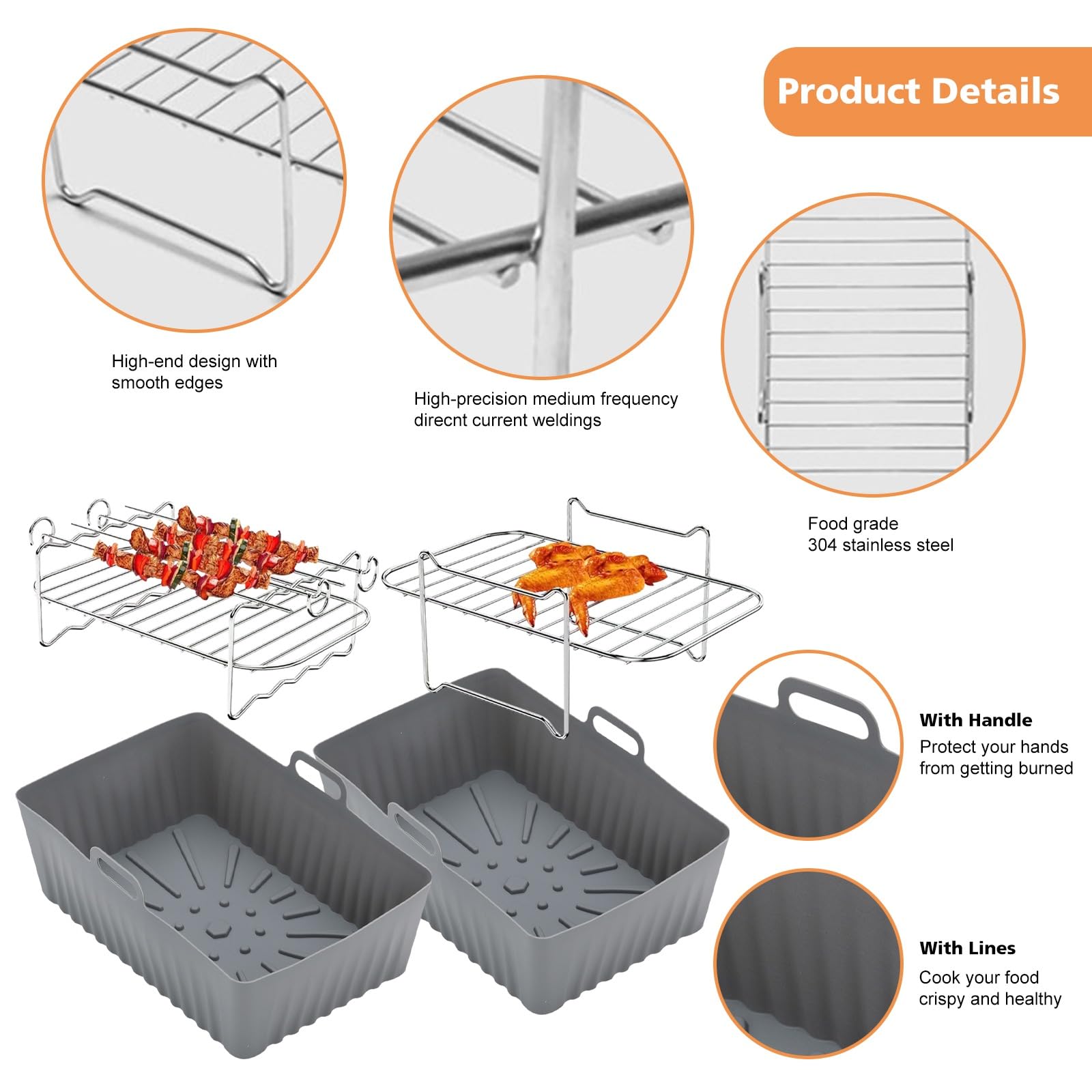 Product Details

High-end design with smooth edges

High-precision medium frequency direcnt current weldings

Food grade 304 stainless steel

With Handle
Protect your hands from getting burned

With Lines
Cook your food crispy and healthy