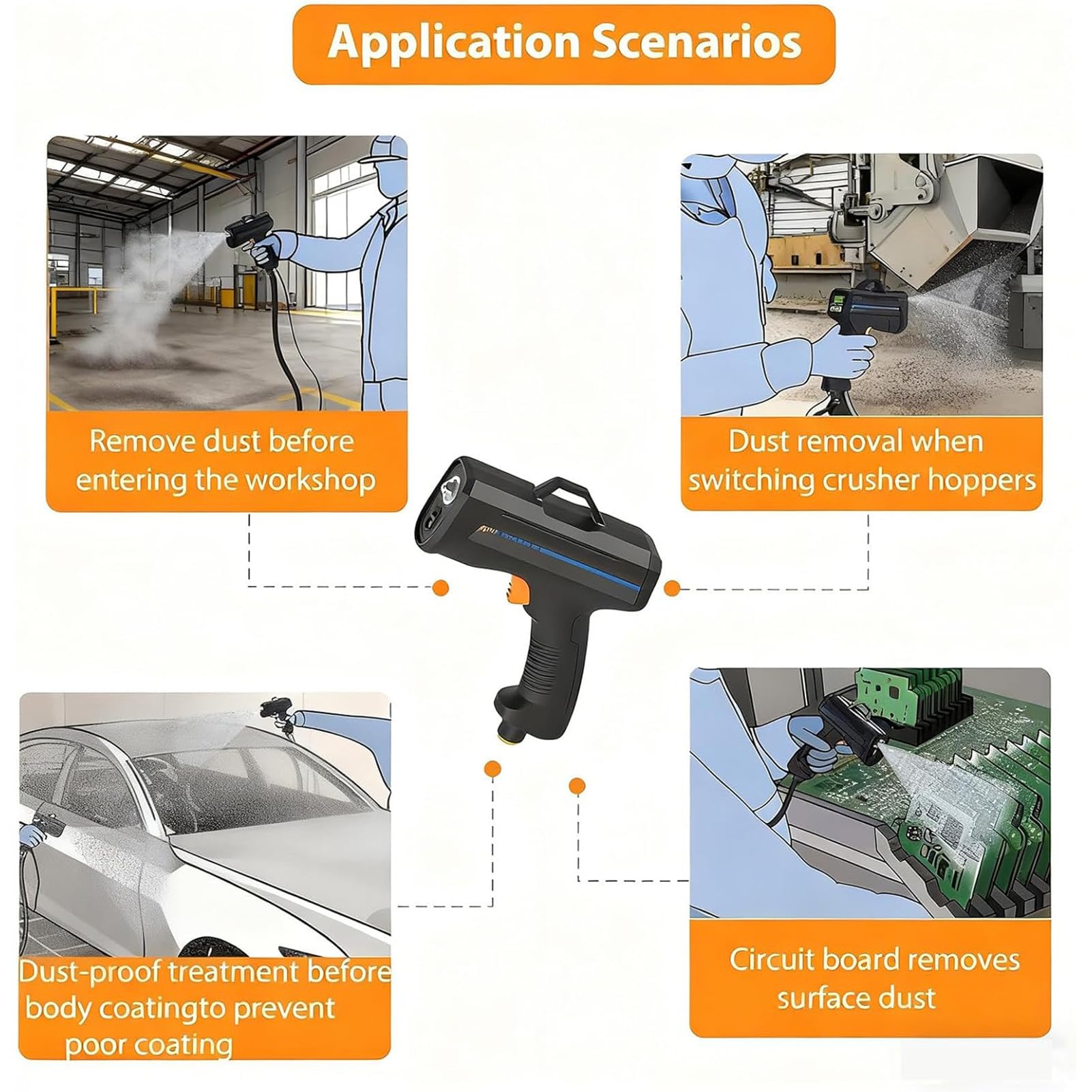 Application Scenarios

Remove dust before entering the workshop

Dust removal when switching crusher hoppers

Dust-proof treatment before body coatingto prevent poor coating

Circuit board removes surface dust