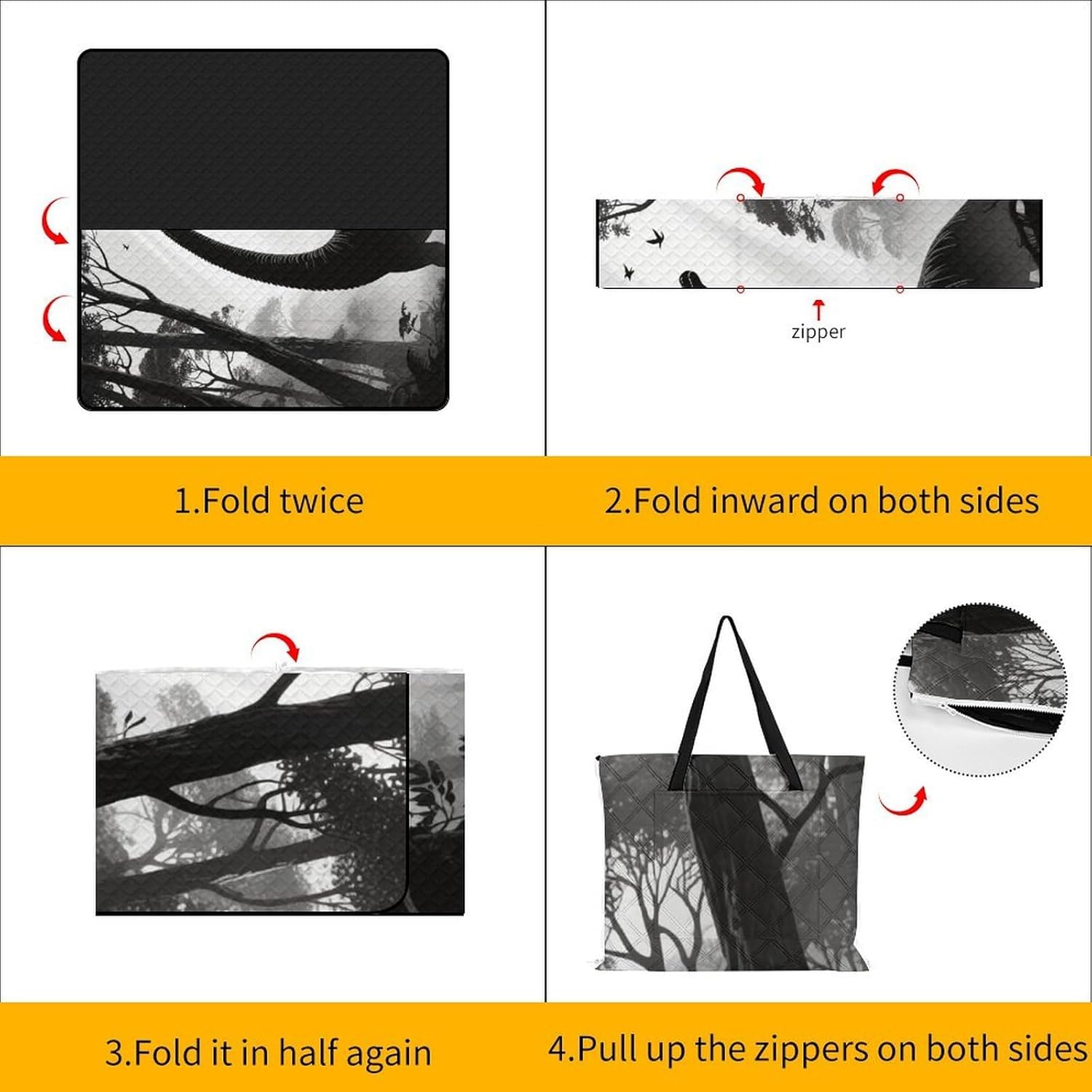 zipper

1.Fold twice

2.Fold inward on both sides

3.Fold it in half again

4.Pull up the zippers on both sides