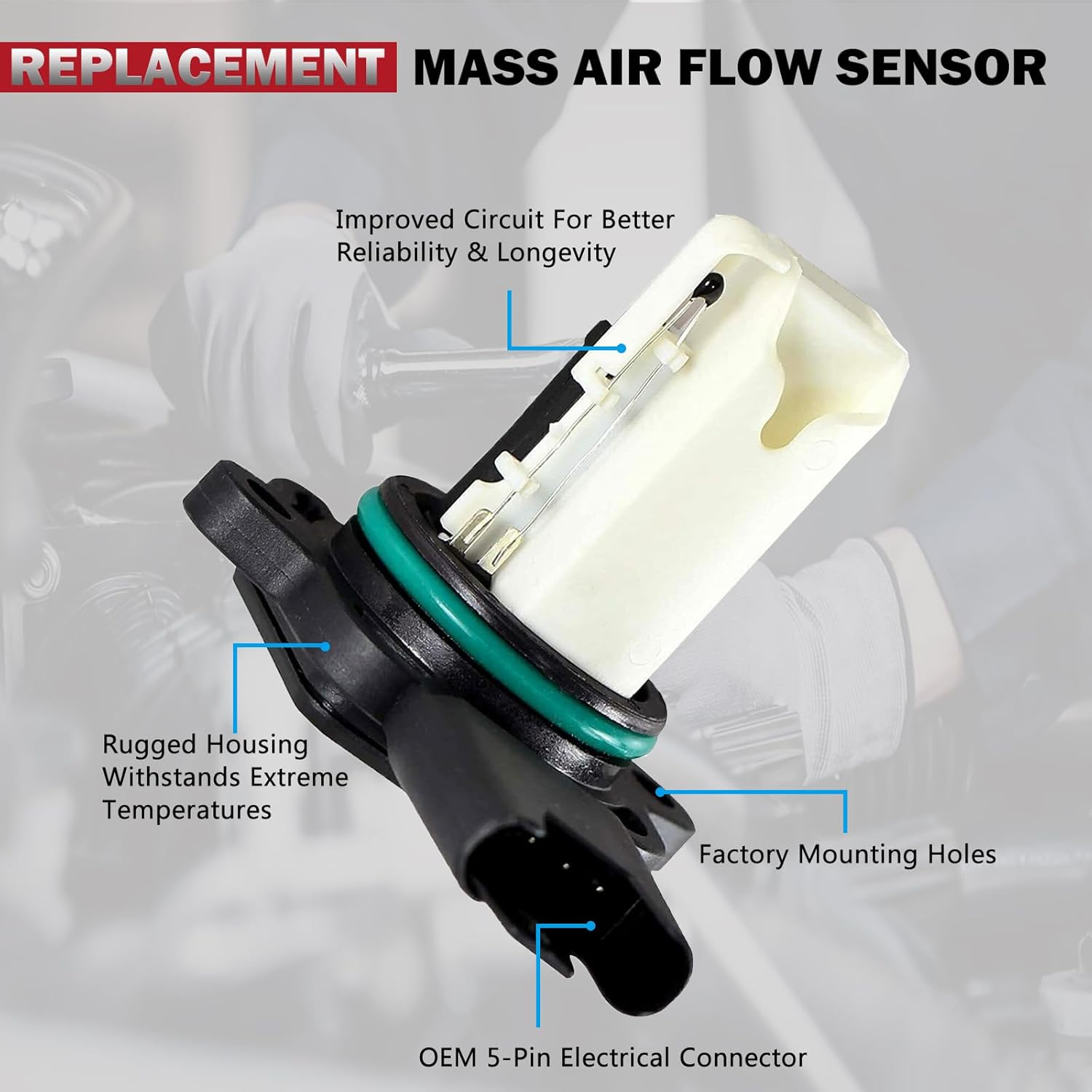 REPLACEMENT MASS AIR FLOW SENSOR

Improved Circuit For Better Reliability & Longevity

Rugged Housing Withstands Extreme Temperatures

Factory Mounting Holes

OEM 5-Pin Electrical Connector