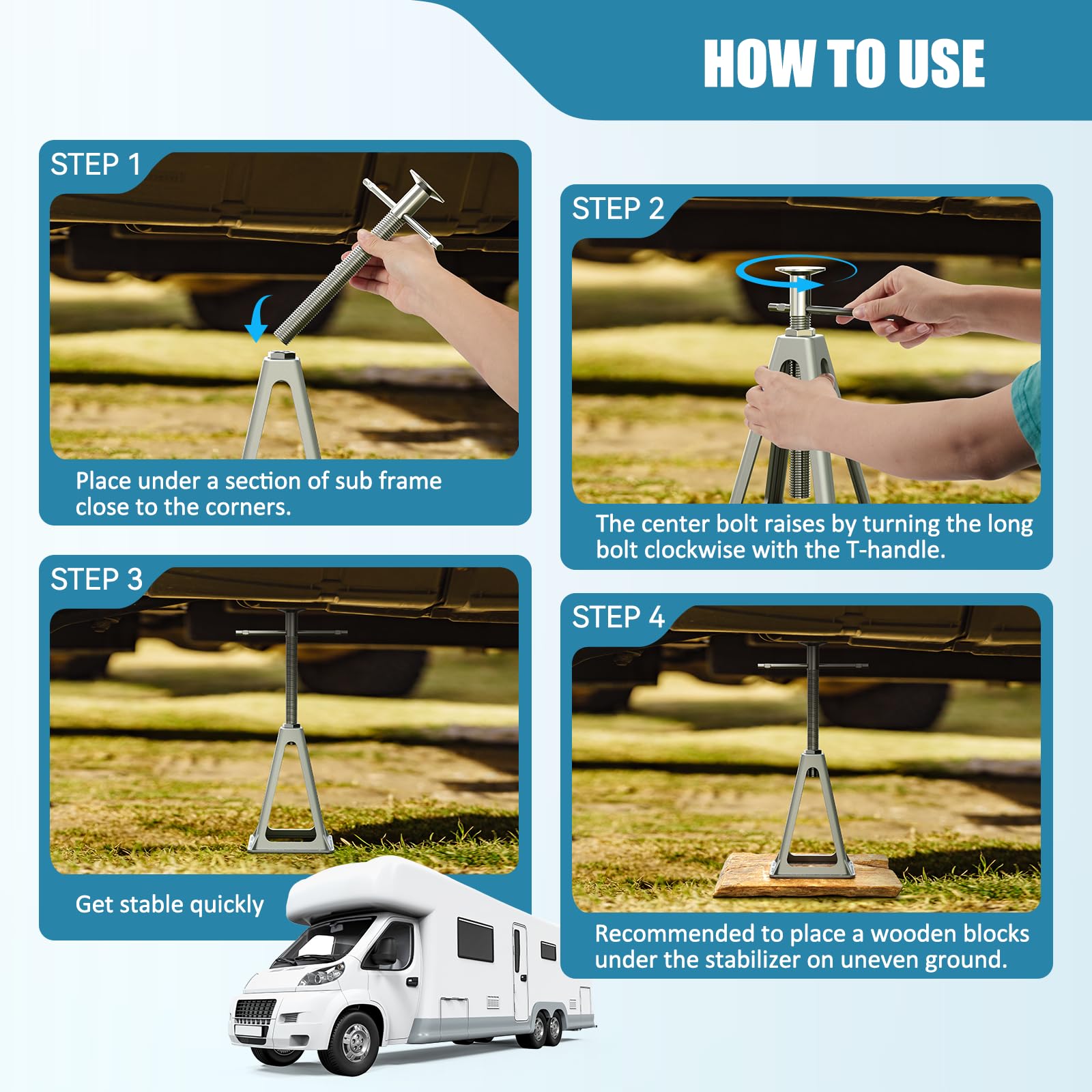 HOW TO USE

STEP 1

Place under a section of sub frame close to the corners.

STEP 2

The center bolt raises by turning the long bolt clockwise with the T-handle.

STEP 3

Get stable quickly

STEP 4

Recommended to place a wooden blocks under the stabilizer on uneven ground.