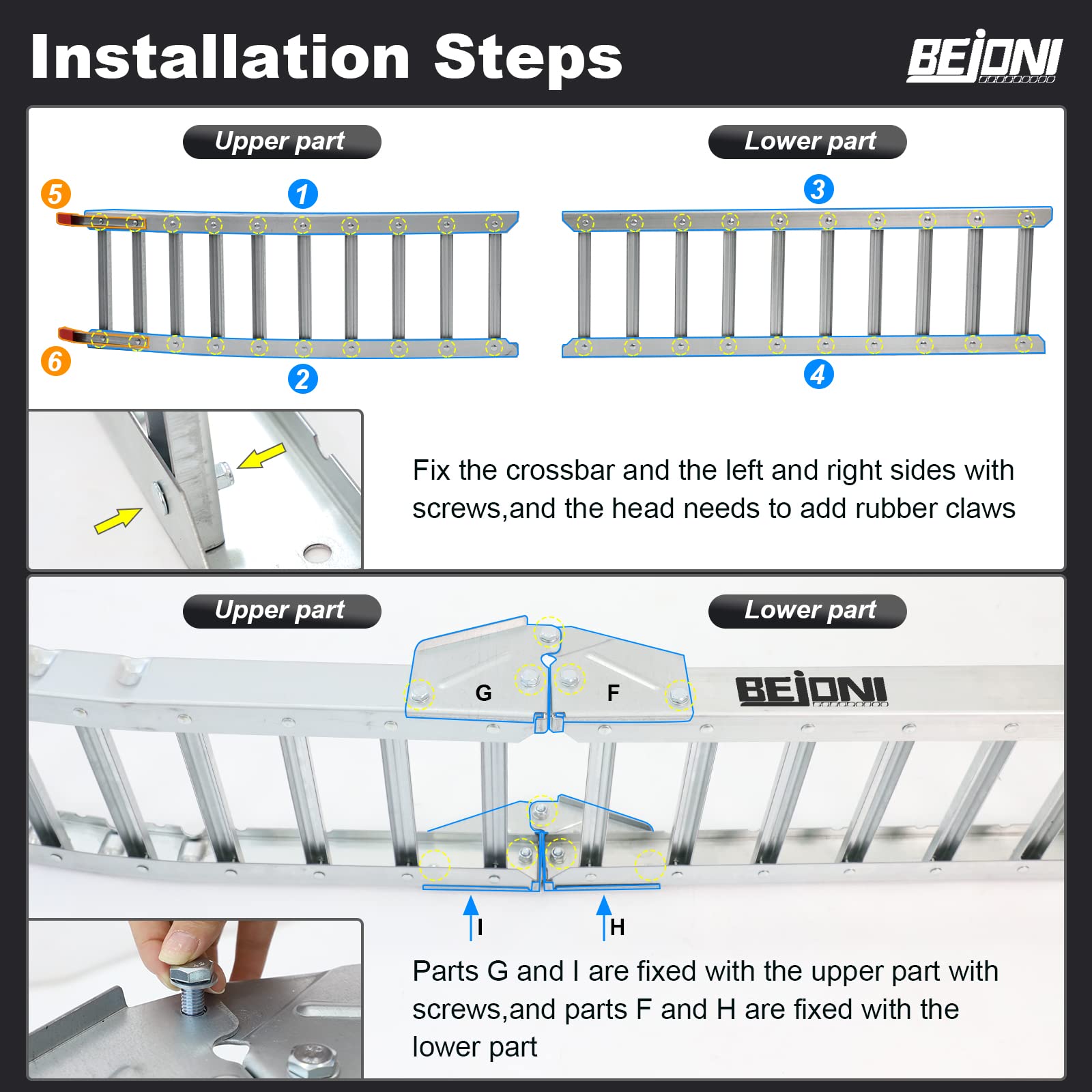 Installation Steps

BEJONI

Upper part

Lower part

5

1

3

6

2

4

Fix the crossbar and the left and right sides with screws,and the head needs to add rubber claws

Upper part

Lower part

G

F

BEJONI

I

H

Parts G and I are fixed with the upper part with screws,and parts F and H are fixed with the lower part