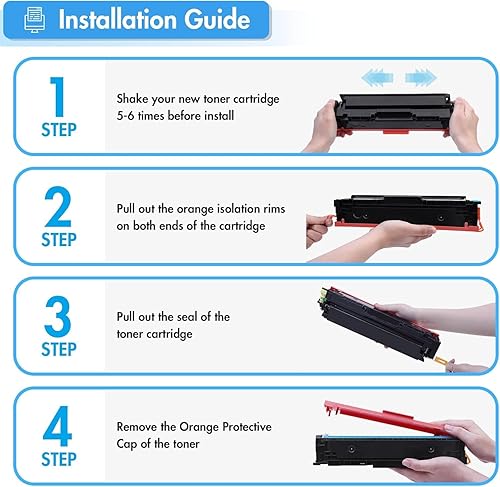 Installation Guide

1
STEP
Shake your new toner cartridge 5-6 times before install

2
STEP
Pull out the orange isolation rims on both ends of the cartridge

3
STEP
Pull out the seal of the toner cartridge

4
STEP
Remove the Orange Protective Cap of the toner