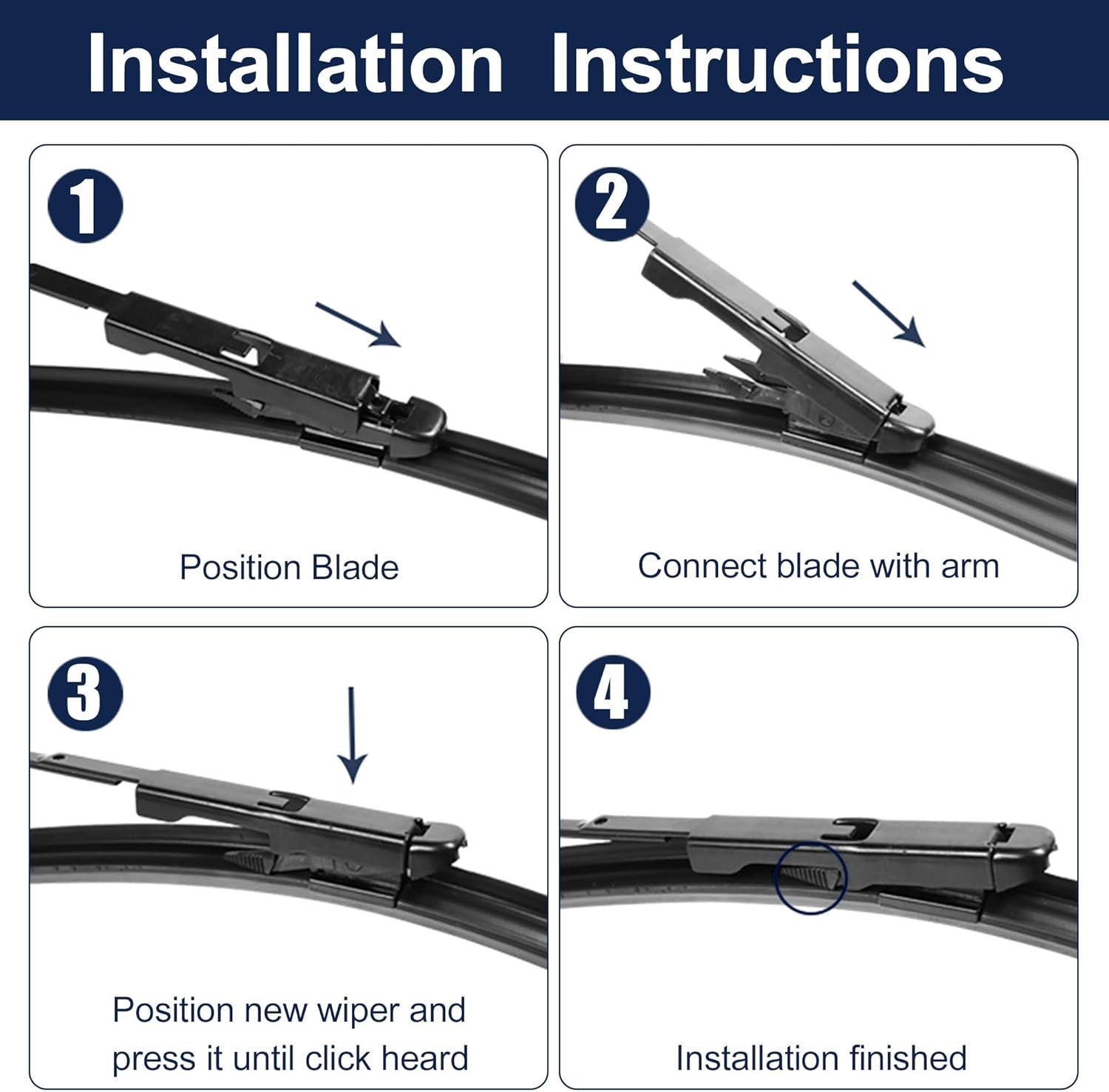 Installation Instructions

1

Position Blade

2

Connect blade with arm

3

Position new wiper and press it until click heard

4

Installation finished