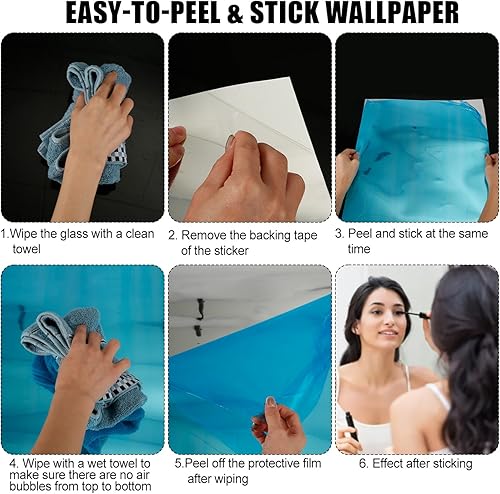 EASY-TO-PEEL & STICK WALLPAPER

1.Wipe the glass with a clean towel

2. Remove the backing tape of the sticker

3. Peel and stick at the same time

4. Wipe with a wet towel to make sure there are no air bubbles from top to bottom

5.Peel off the protective film after wiping

6. Effect after sticking