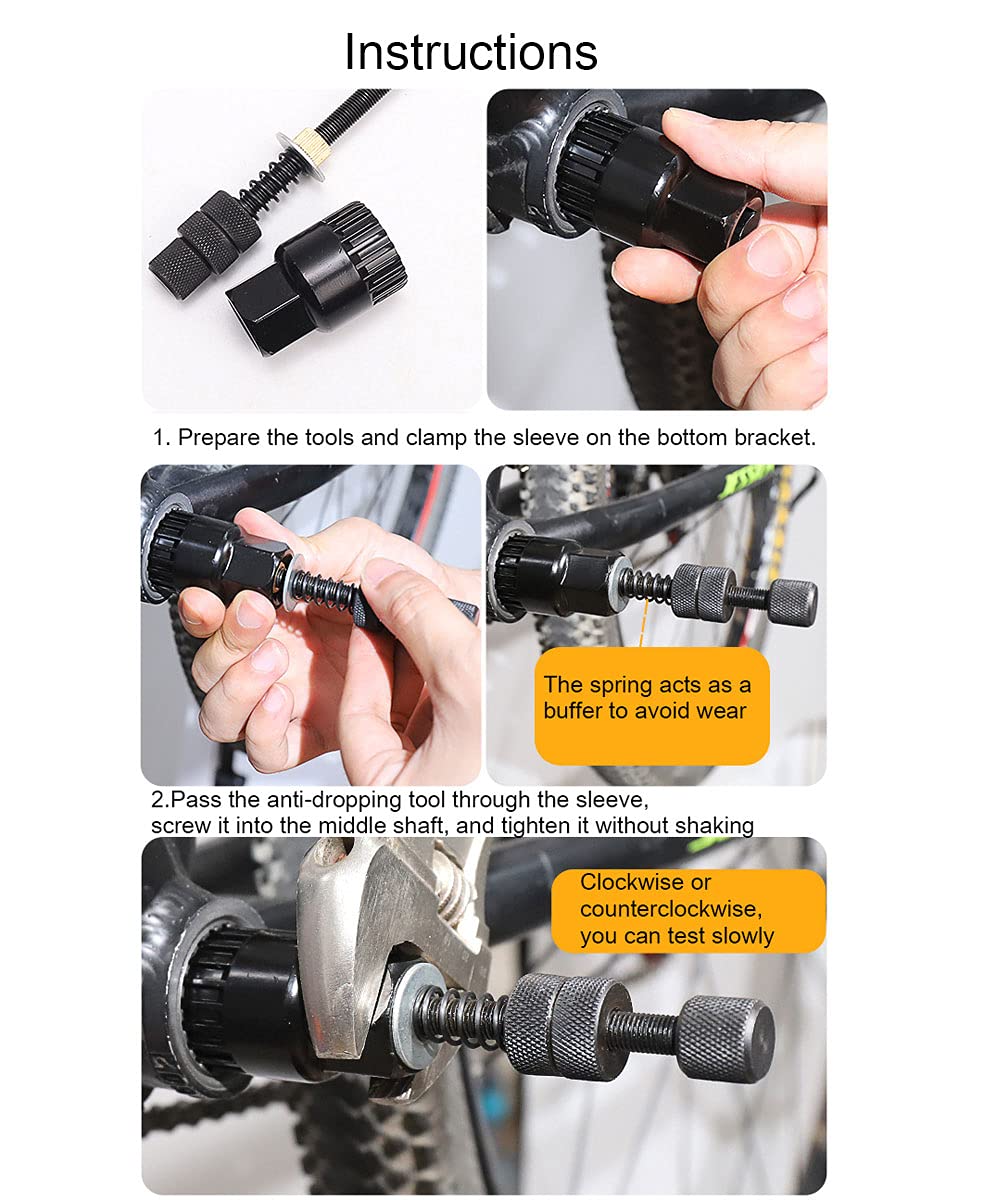 Instructions

1. Prepare the tools and clamp the sleeve on the bottom bracket.

The spring acts as a buffer to avoid wear

2.Pass the anti-dropping tool through the sleeve, screw it into the middle shaft, and tighten it without shaking

Clockwise or counterclockwise, you can test slowly