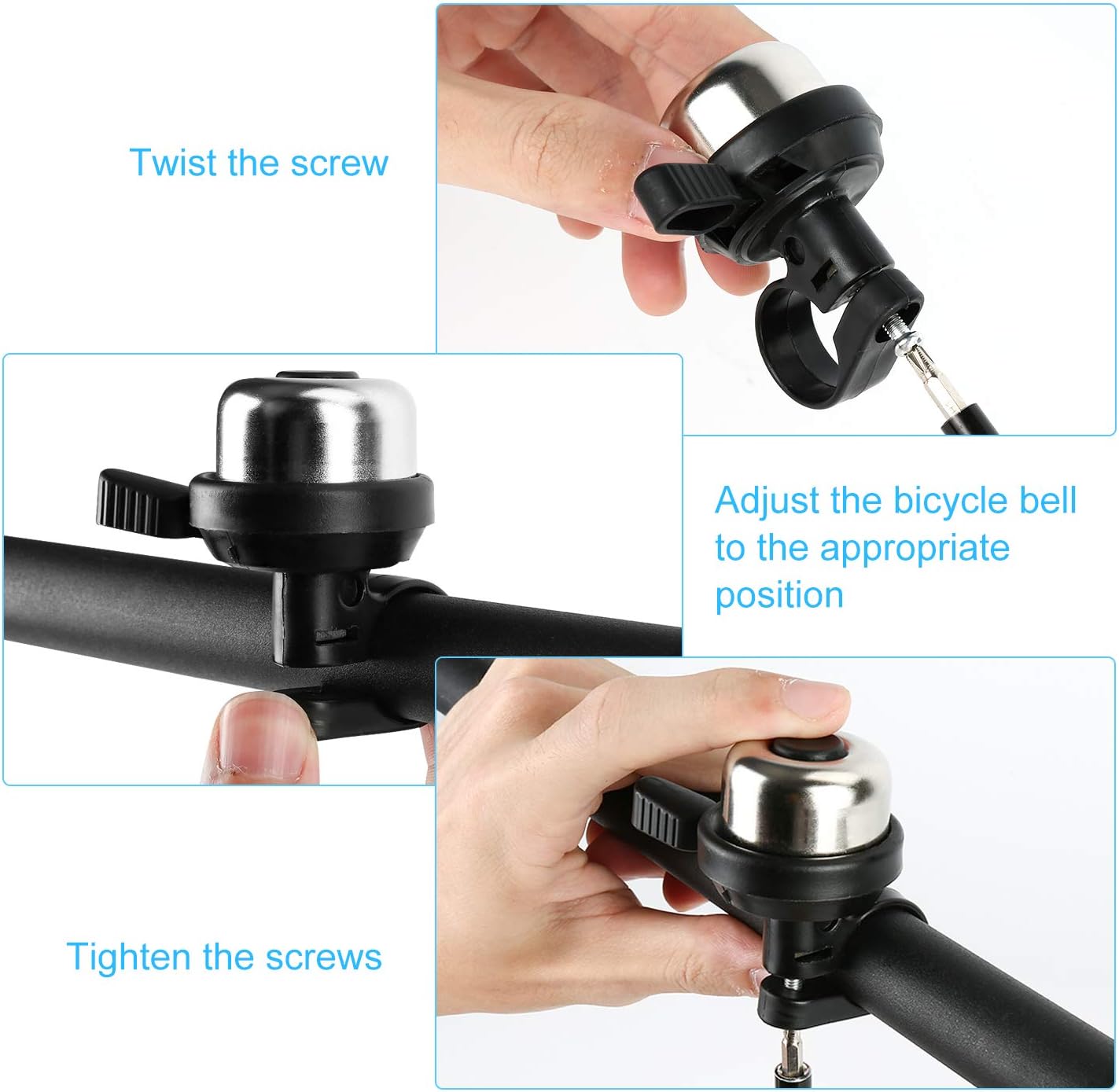 Twist the screw

Adjust the bicycle bell to the appropriate position

Tighten the screws