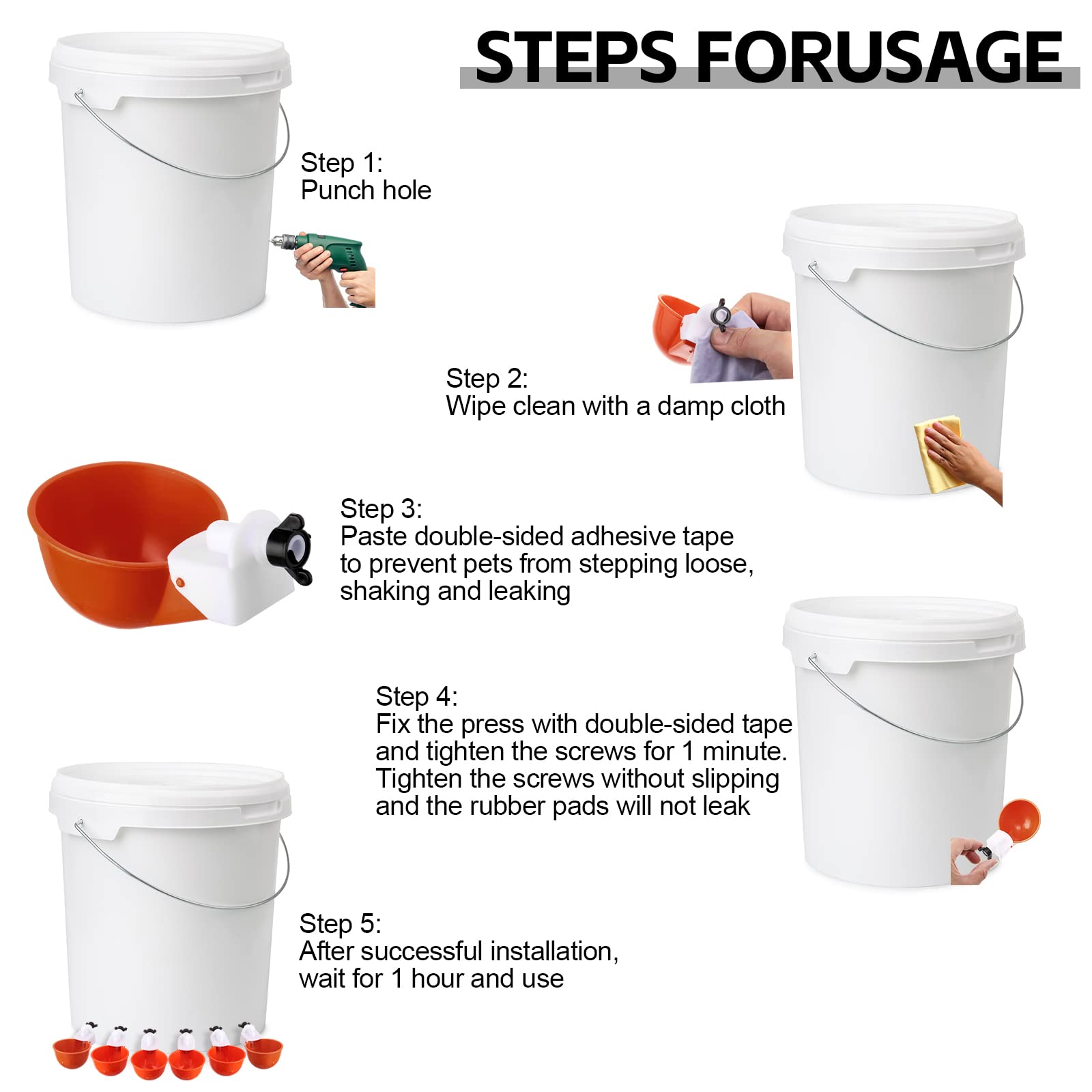 STEPS FORUSAGE

Step 1:
Punch hole

Step 2:
Wipe clean with a damp cloth

Step 3:
Paste double-sided adhesive tape to prevent pets from stepping loose, shaking and leaking

Step 4:
Fix the press with double-sided tape and tighten the screws for 1 minute. Tighten the screws without slipping and the rubber pads will not leak

Step 5:
After successful installation, wait for 1 hour and use