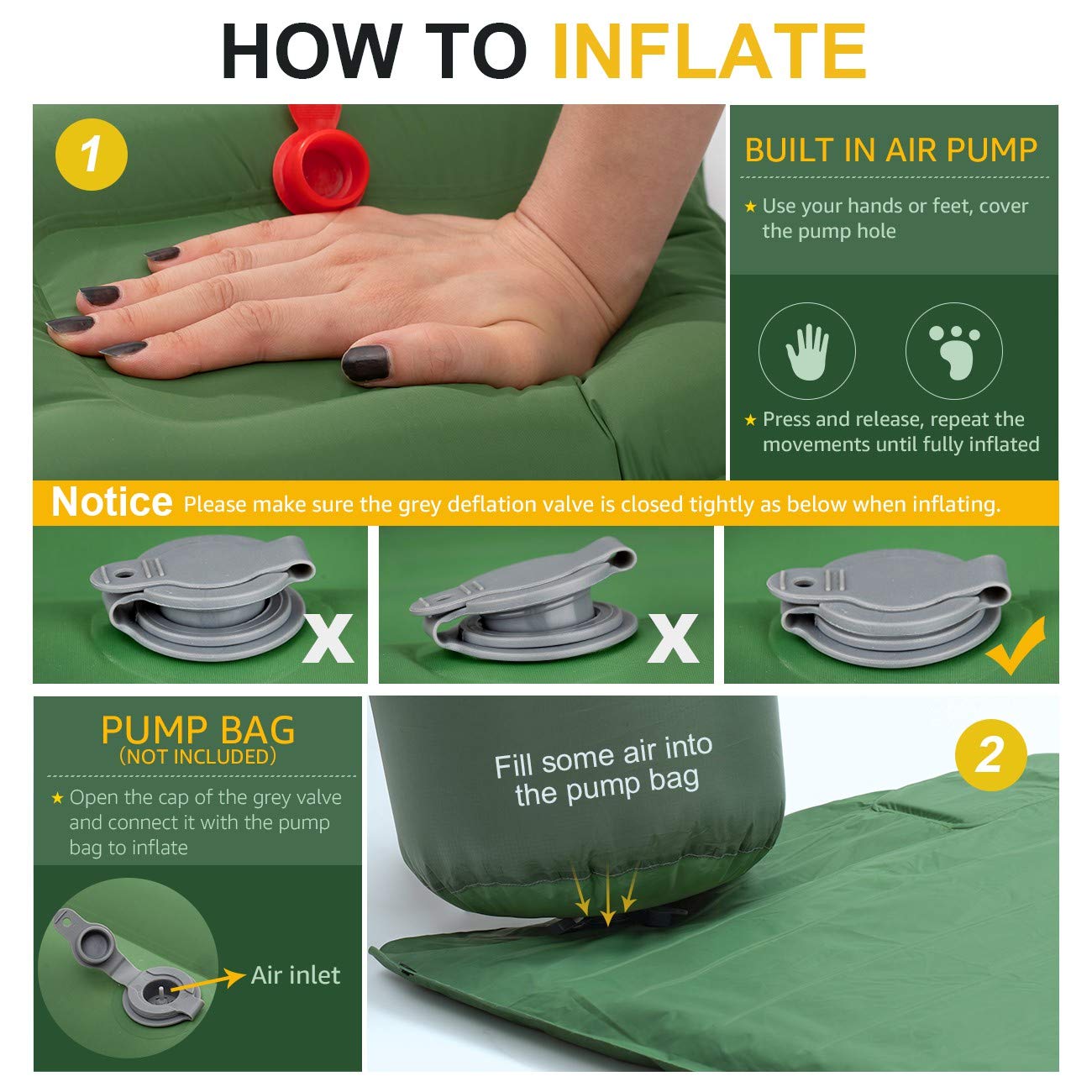 HOW TO INFLATE

1

BUILT IN AIR PUMP

★ Use your hands or feet, cover the pump hole

★ Press and release, repeat the movements until fully inflated

Notice Please make sure the grey deflation valve is closed tightly as below when inflating.

X

X

PUMP BAG
(NOT INCLUDED)

★ Open the cap of the grey valve and connect it with the pump bag to inflate

Air inlet

Fill some air into the pump bag

2