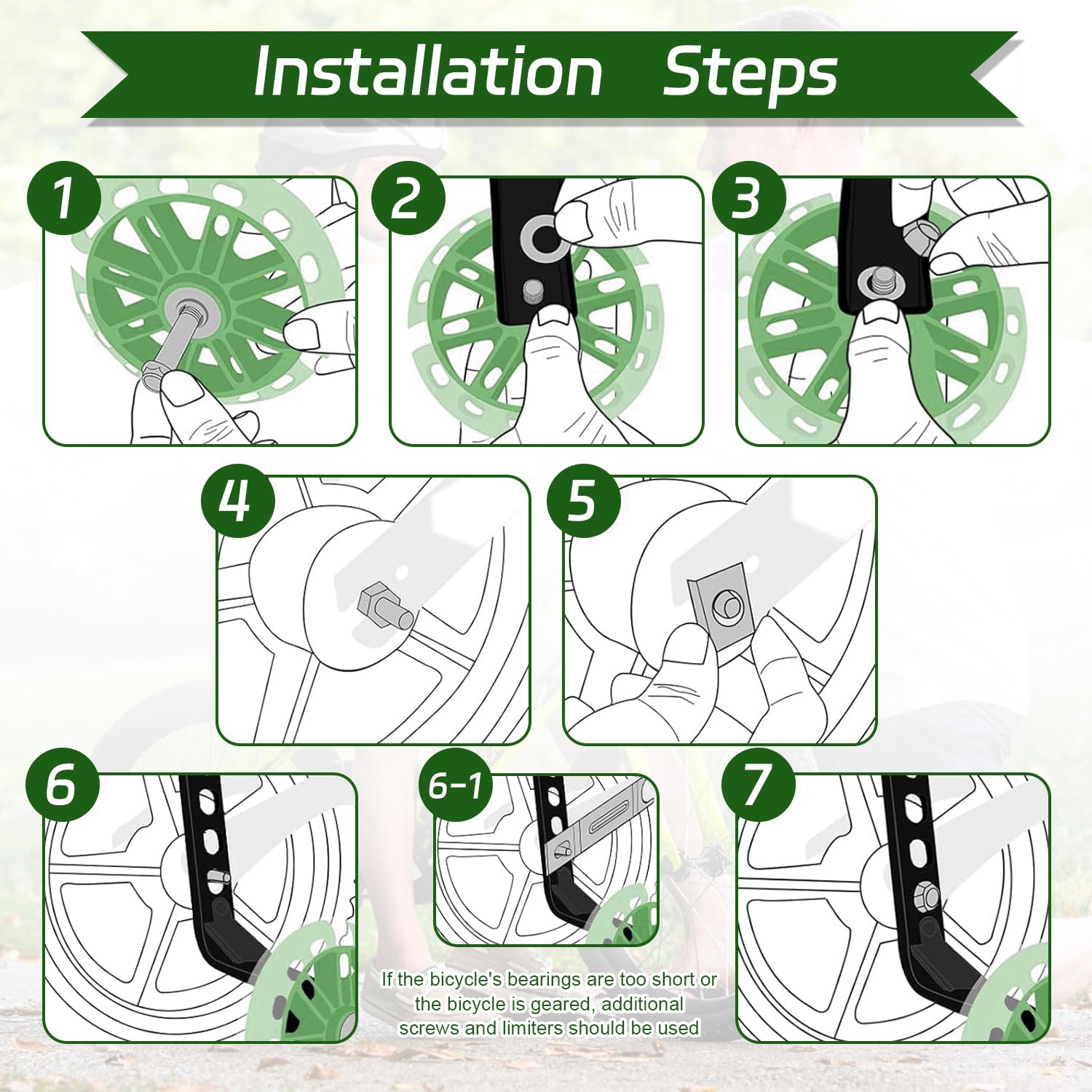 Installation Steps

1

2

3

4

5

6

6-1

7

If the bicycle's bearings are too short or the bicycle is geared, additional screws and limiters should be used