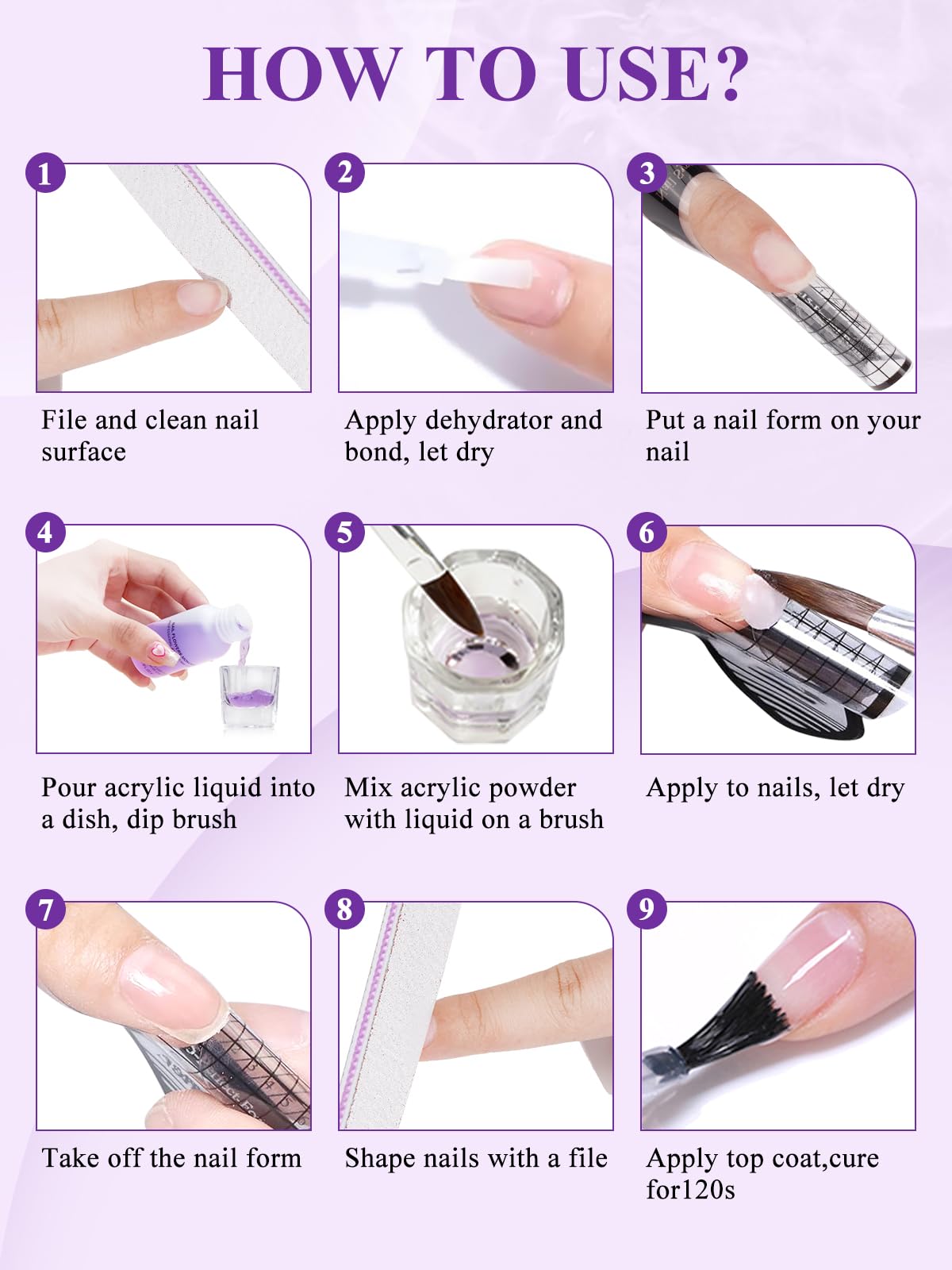 HOW TO USE?

1

File and clean nail surface

2

Apply dehydrator and bond, let dry

3

Put a nail form on your nail

4

Pour acrylic liquid into a dish, dip brush

5

Mix acrylic powder with liquid on a brush

6

Apply to nails, let dry

7

Take off the nail form

8

Shape nails with a file

9

Apply top coat,cure for120s