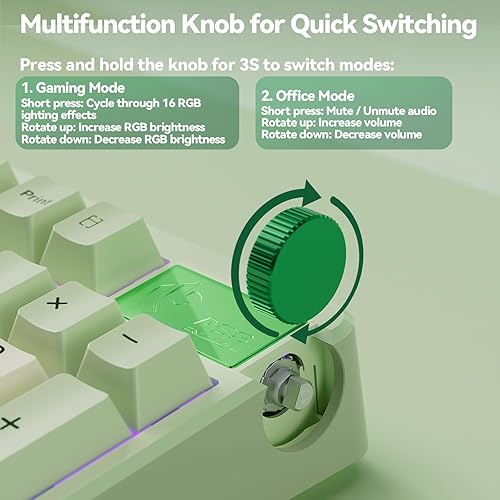 Multifunction Knob for Quick Switching

Press and hold the knob for 3S to switch modes:

1. Gaming Mode
Short press: Cycle through 16 RGB ighting effects
Rotate up: Increase RGB brightness
Rotate down: Decrease RGB brightness

2. Office Mode
Short press: Mute / Unmute audio
Rotate up: Increase volume
Rotate down: Decrease volume

Print

×

−

+