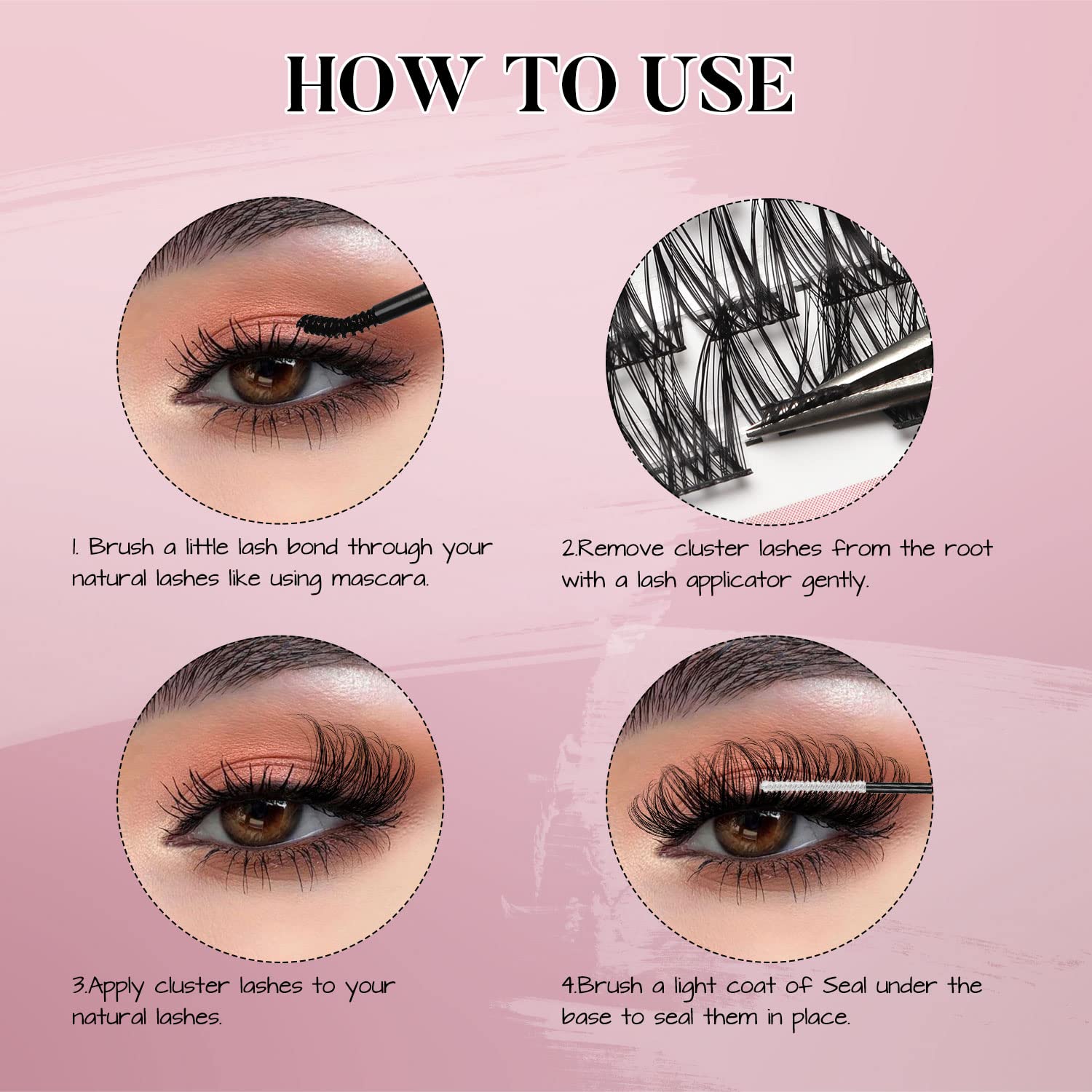 HOW TO USE

1. Brush a little lash bond through your natural lashes like using mascara.

2.Remove cluster lashes from the root with a lash applicator gently.

3.Apply cluster lashes to your natural lashes.

4.Brush a light coat of Seal under the base to seal them in place.