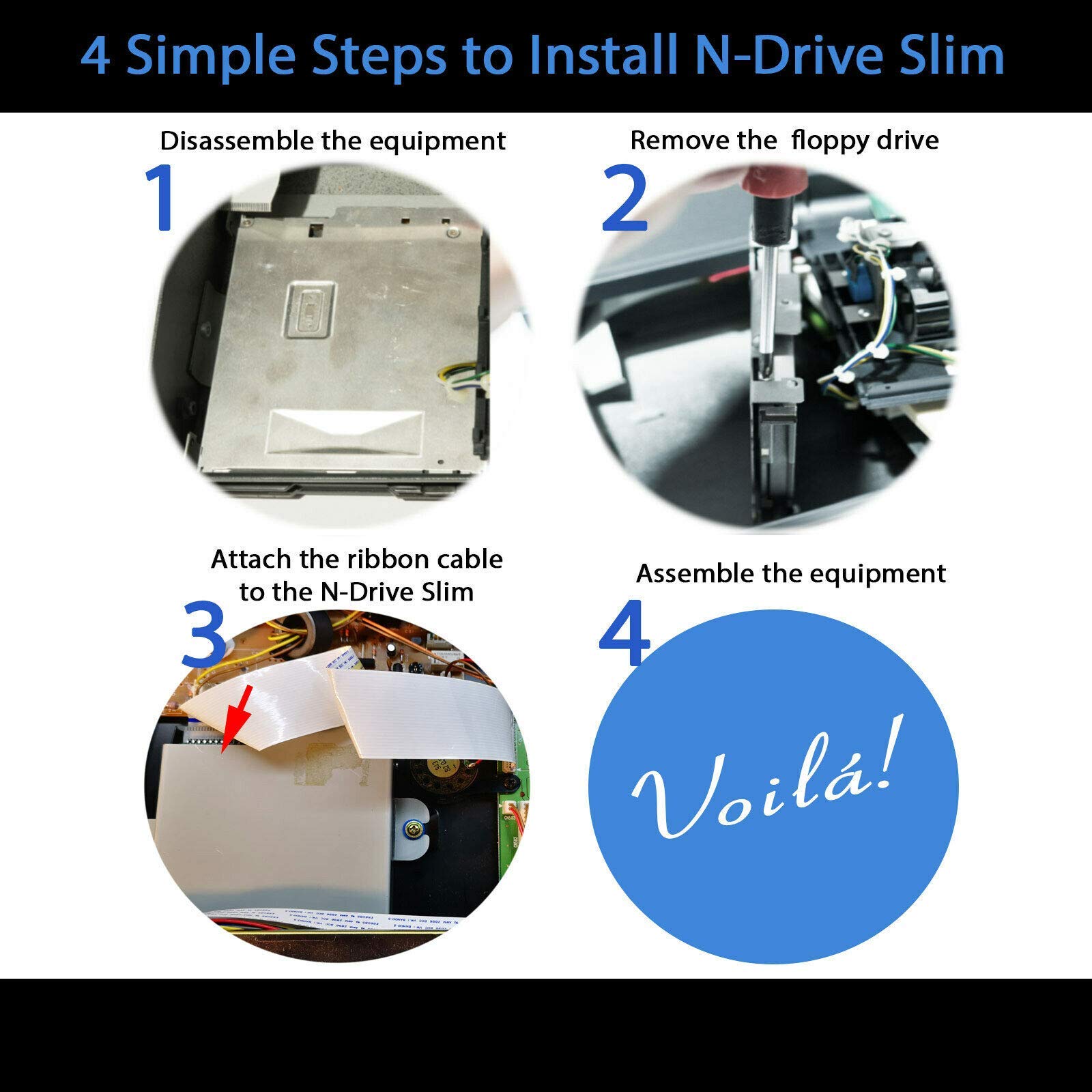 4 Simple Steps to Install N-Drive Slim

Disassemble the equipment

1

Remove the floppy drive

2

Attach the ribbon cable to the N-Drive Slim

3

Assemble the equipment

4

Voilá!