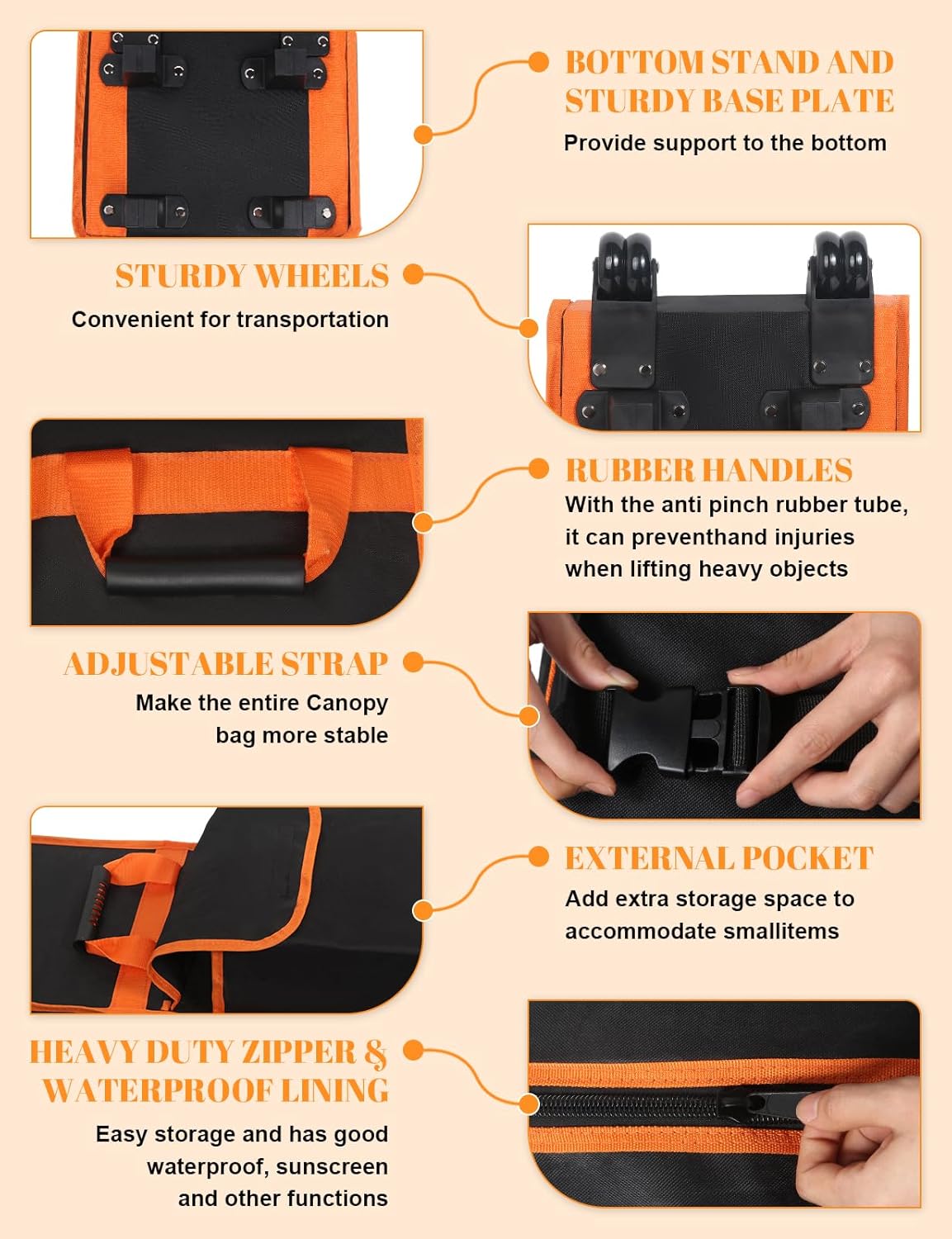 BOTTOM STAND AND STURDY BASE PLATE

Provide support to the bottom

STURDY WHEELS

Convenient for transportation

RUBBER HANDLES

With the anti pinch rubber tube, it can preventhand injuries when lifting heavy objects

ADJUSTABLE STRAP

Make the entire Canopy bag more stable

EXTERNAL POCKET

Add extra storage space to accommodate smallitems

HEAVY DUTY ZIPPER & WATERPROOF LINING

Easy storage and has good waterproof, sunscreen and other functions