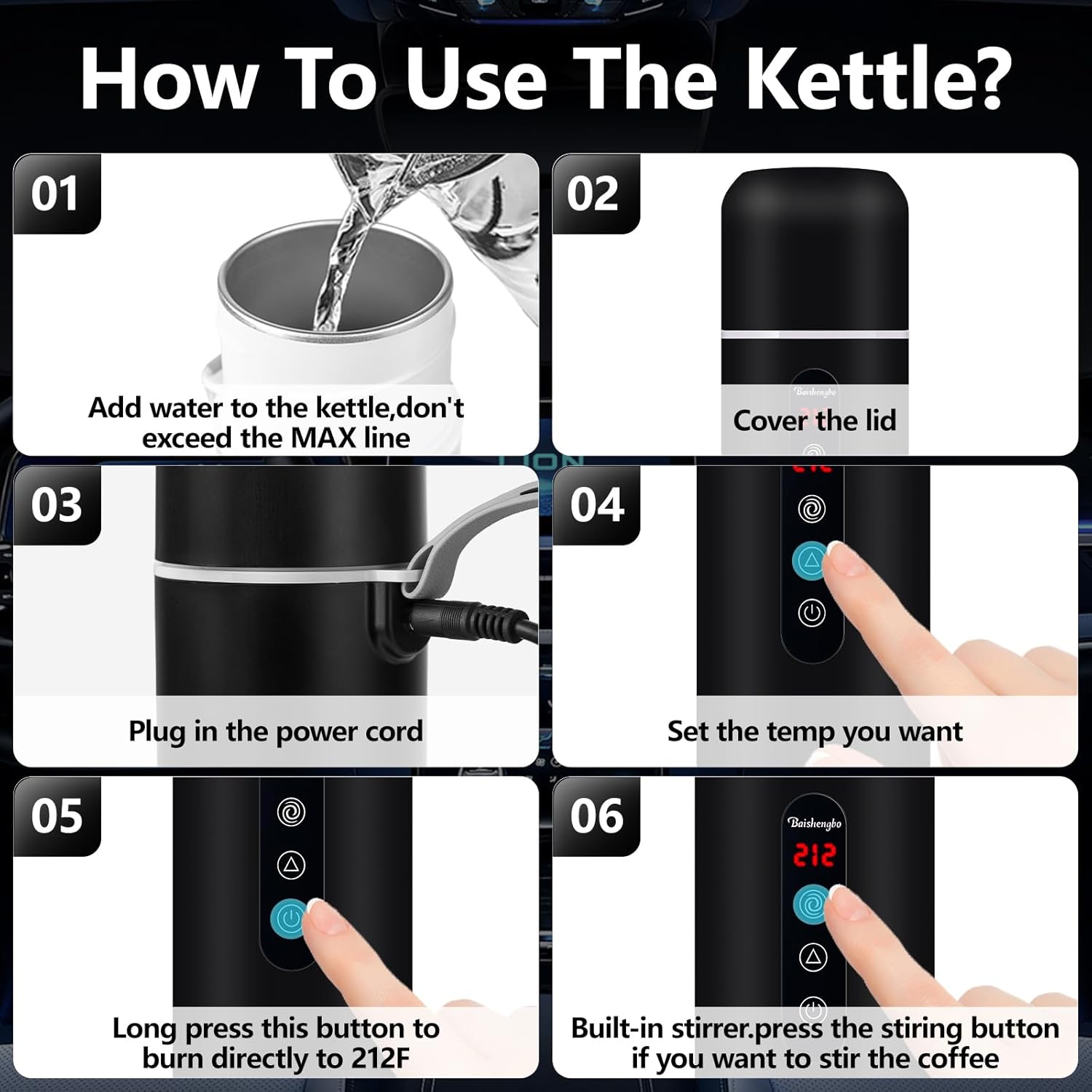 How To Use The Kettle?

01

Add water to the kettle,don't exceed the MAX line

02

Baishengbo

Cover the lid

03

Plug in the power cord

04

Set the temp you want

05

Long press this button to burn directly to 212F

06

Baishengbo

212

Built-in stirrer.press the stiring button if you want to stir the coffee