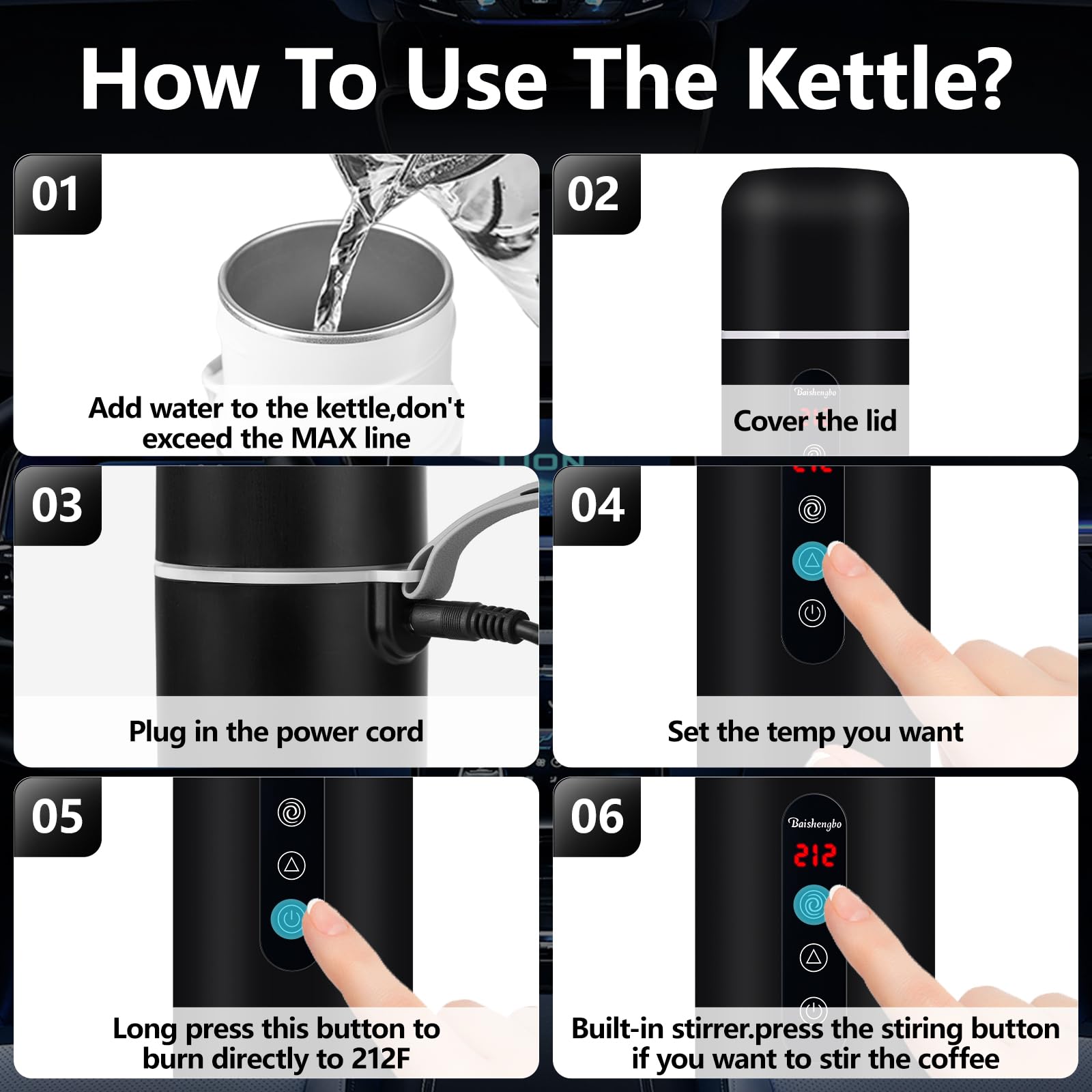 How To Use The Kettle?

01

Add water to the kettle,don't exceed the MAX line

02

Baishengbo

Cover the lid

03

Plug in the power cord

04

Set the temp you want

05

Long press this button to burn directly to 212F

06

Baishengbo

212

Built-in stirrer.press the stiring button if you want to stir the coffee