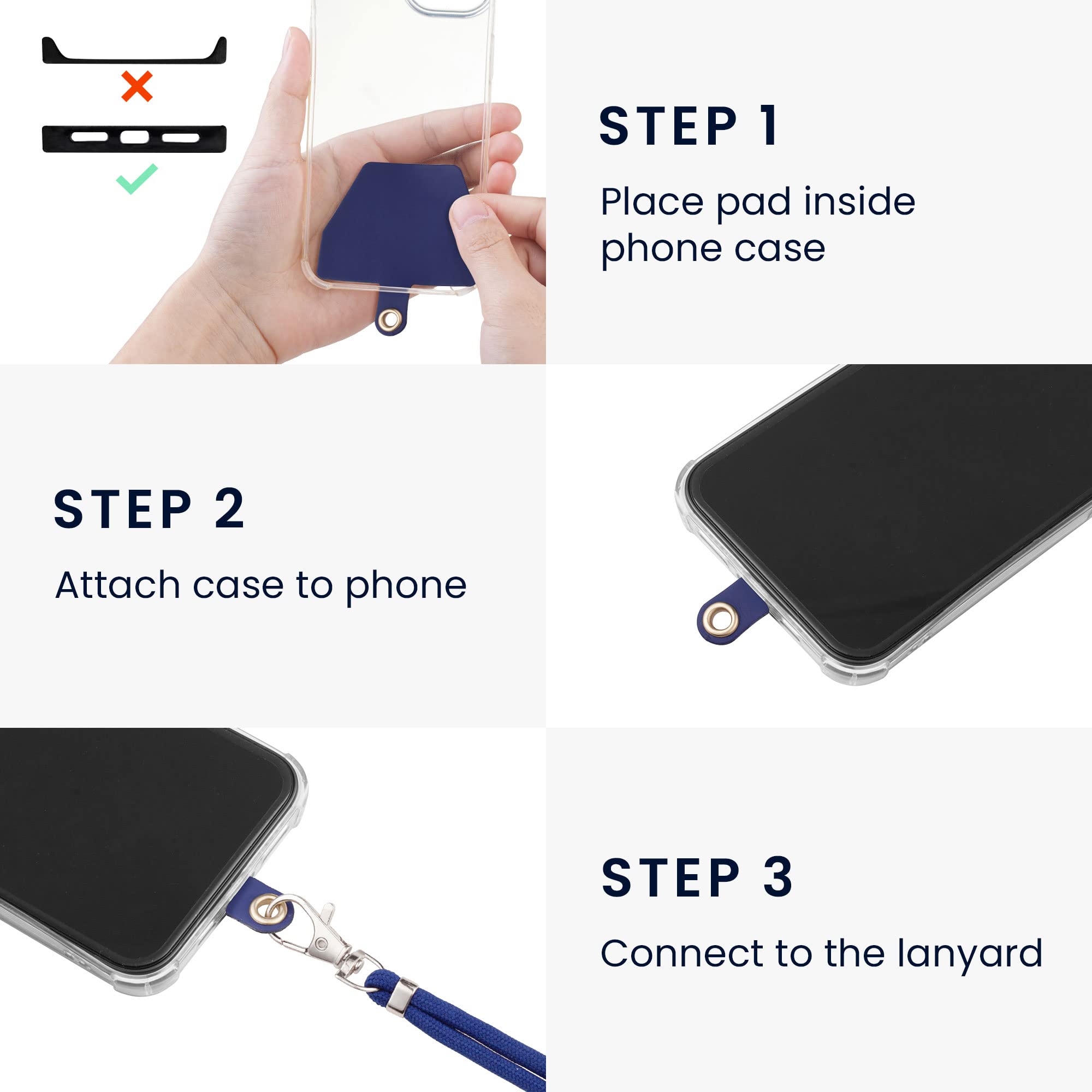 STEP 1

Place pad inside phone case

STEP 2

Attach case to phone

STEP 3

Connect to the lanyard