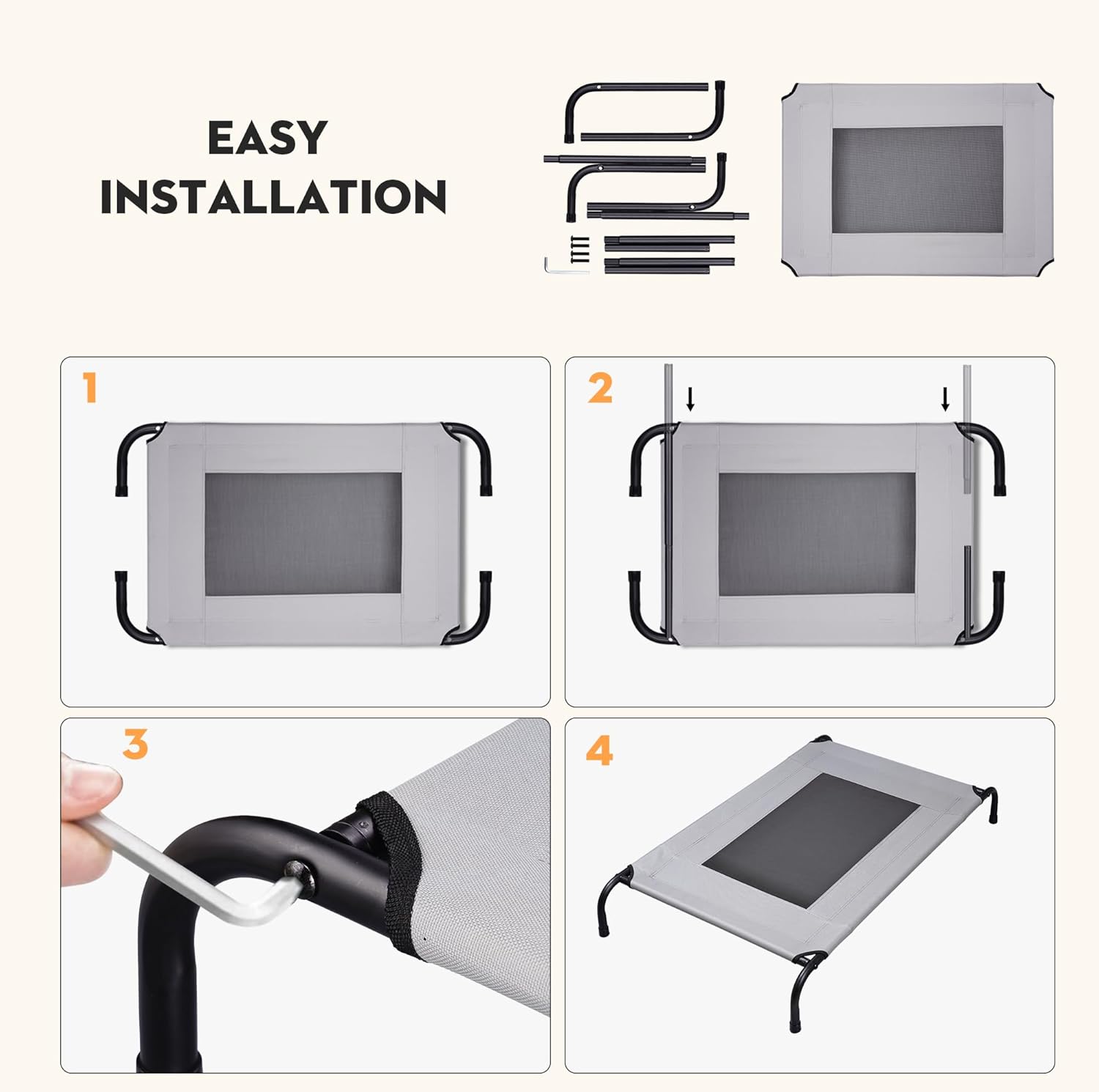 EASY
INSTALLATION

1

2

3

4