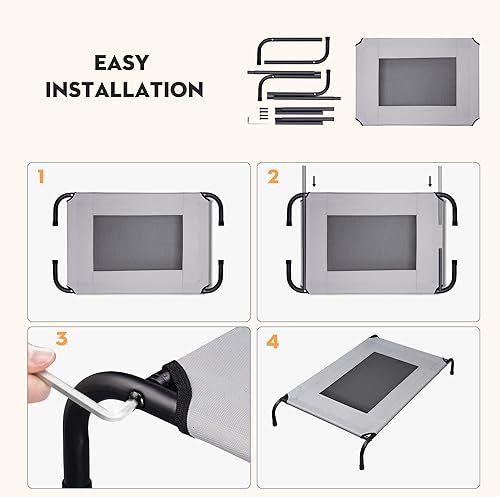 EASY INSTALLATION

1

2

3

4