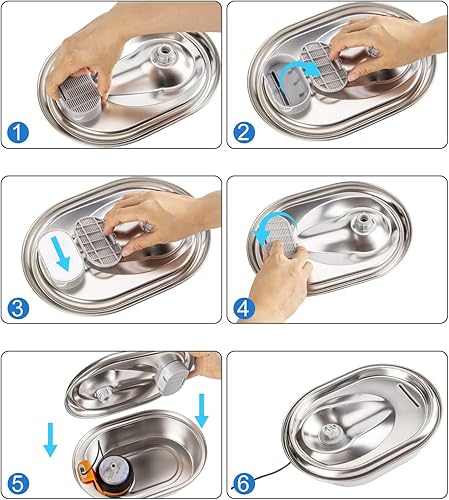 1
2
3
4
5
6