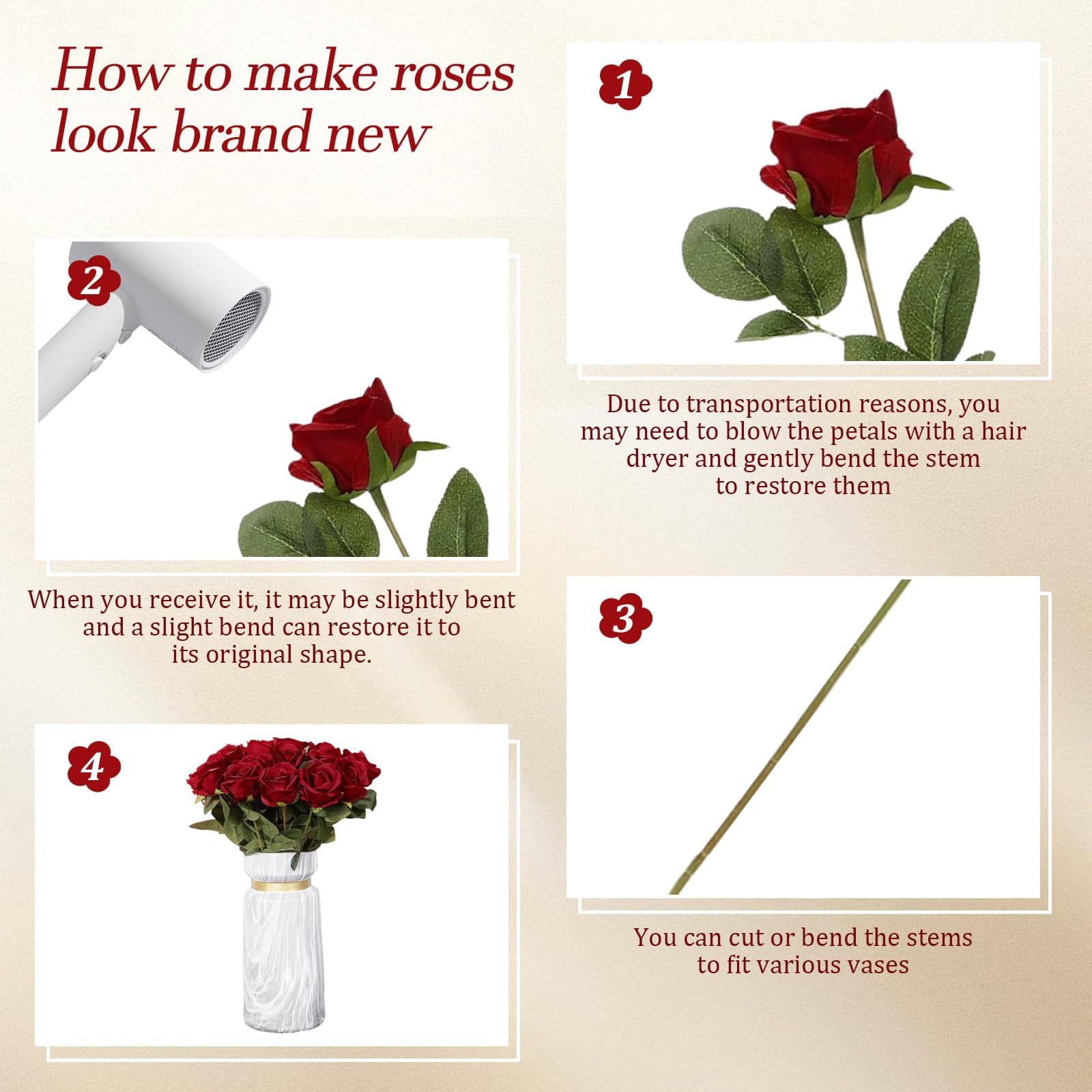 How to make roses look brand new

1

Due to transportation reasons, you may need to blow the petals with a hair dryer and gently bend the stem to restore them

2

When you receive it, it may be slightly bent and a slight bend can restore it to its original shape.

3

You can cut or bend the stems to fit various vases

4