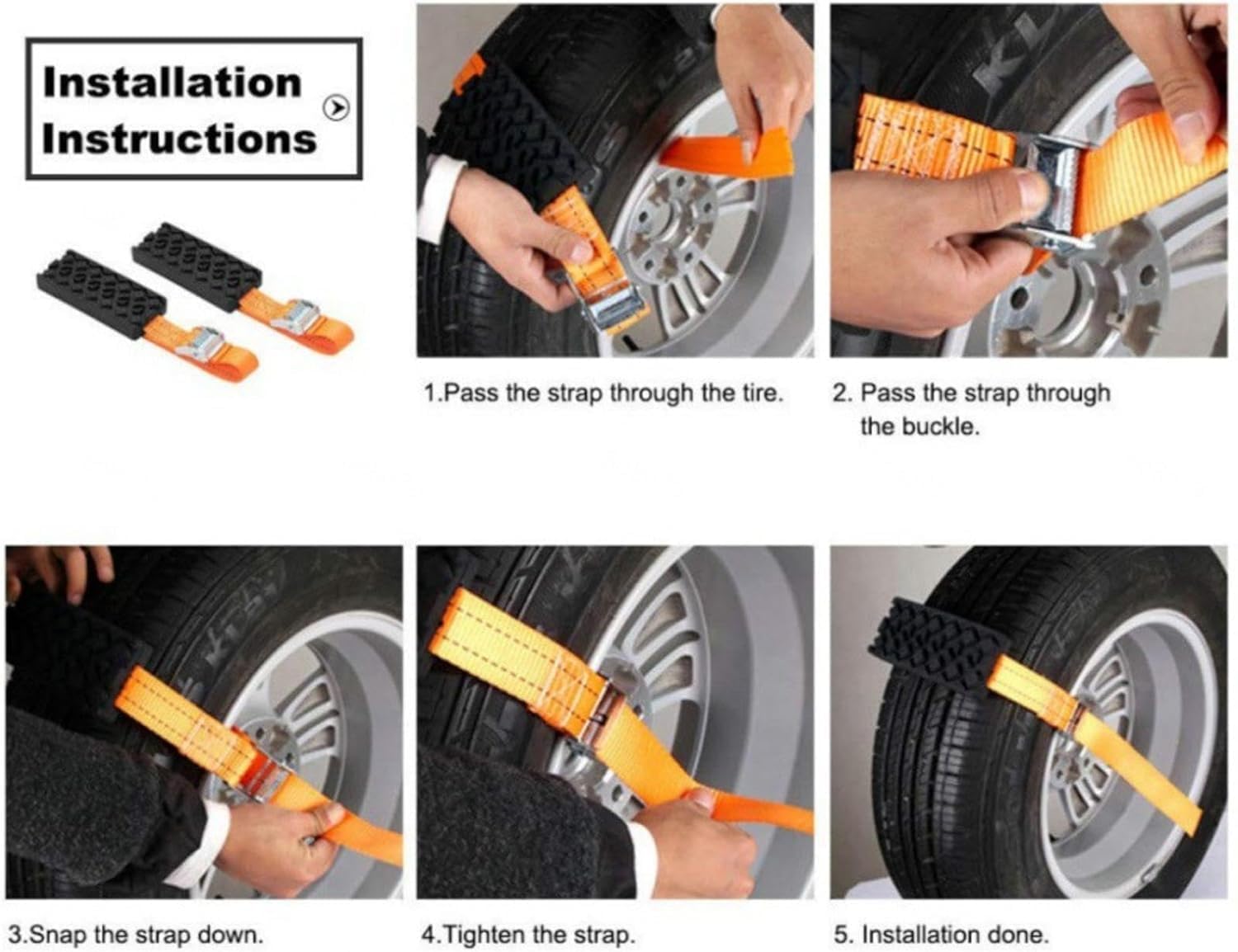 Installation Instructions

1.Pass the strap through the tire.

2. Pass the strap through the buckle.

3.Snap the strap down.

4.Tighten the strap.

5. Installation done.