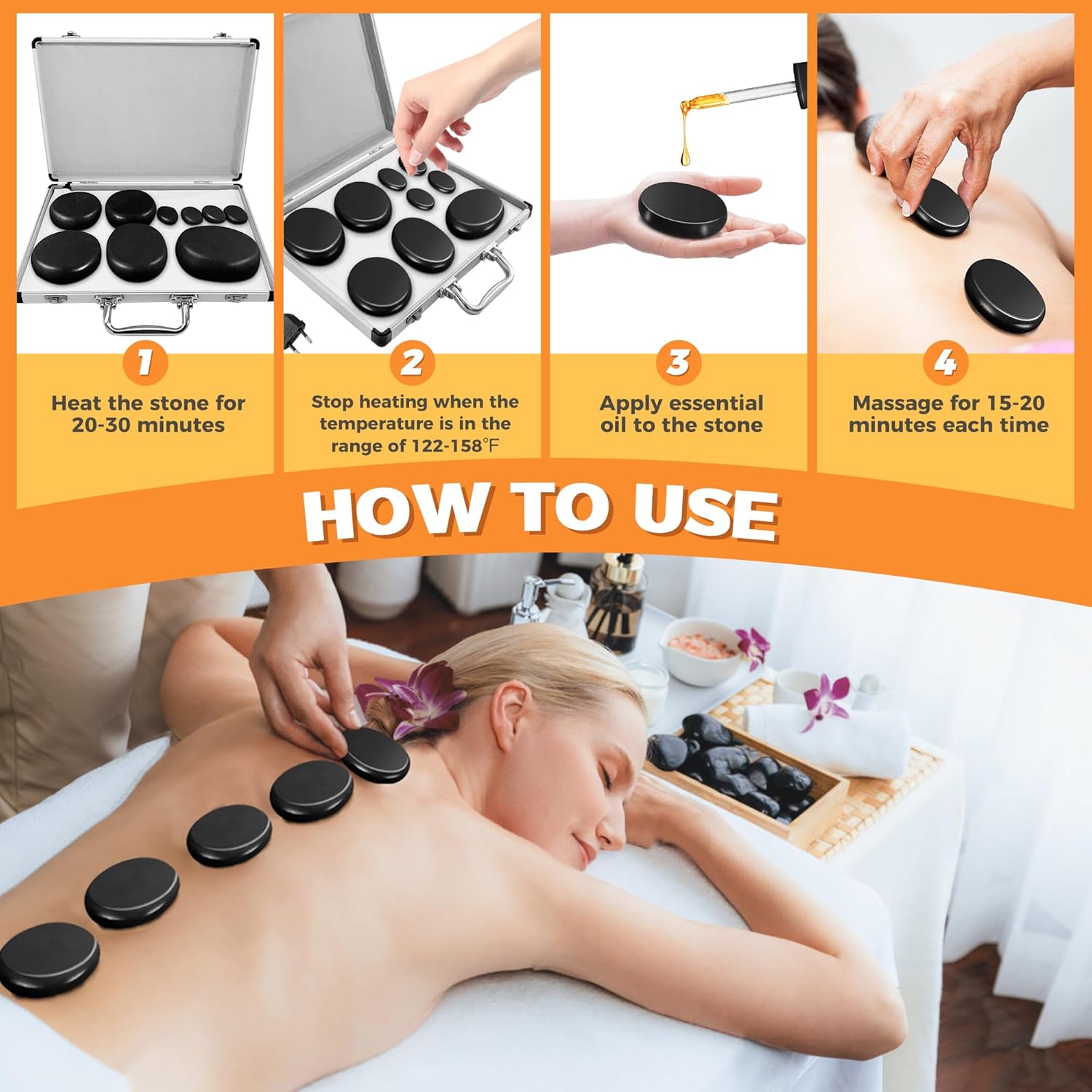 1
Heat the stone for 20-30 minutes

2
Stop heating when the temperature is in the range of 122-158℉

3
Apply essential oil to the stone

4
Massage for 15-20 minutes each time

HOW TO USE