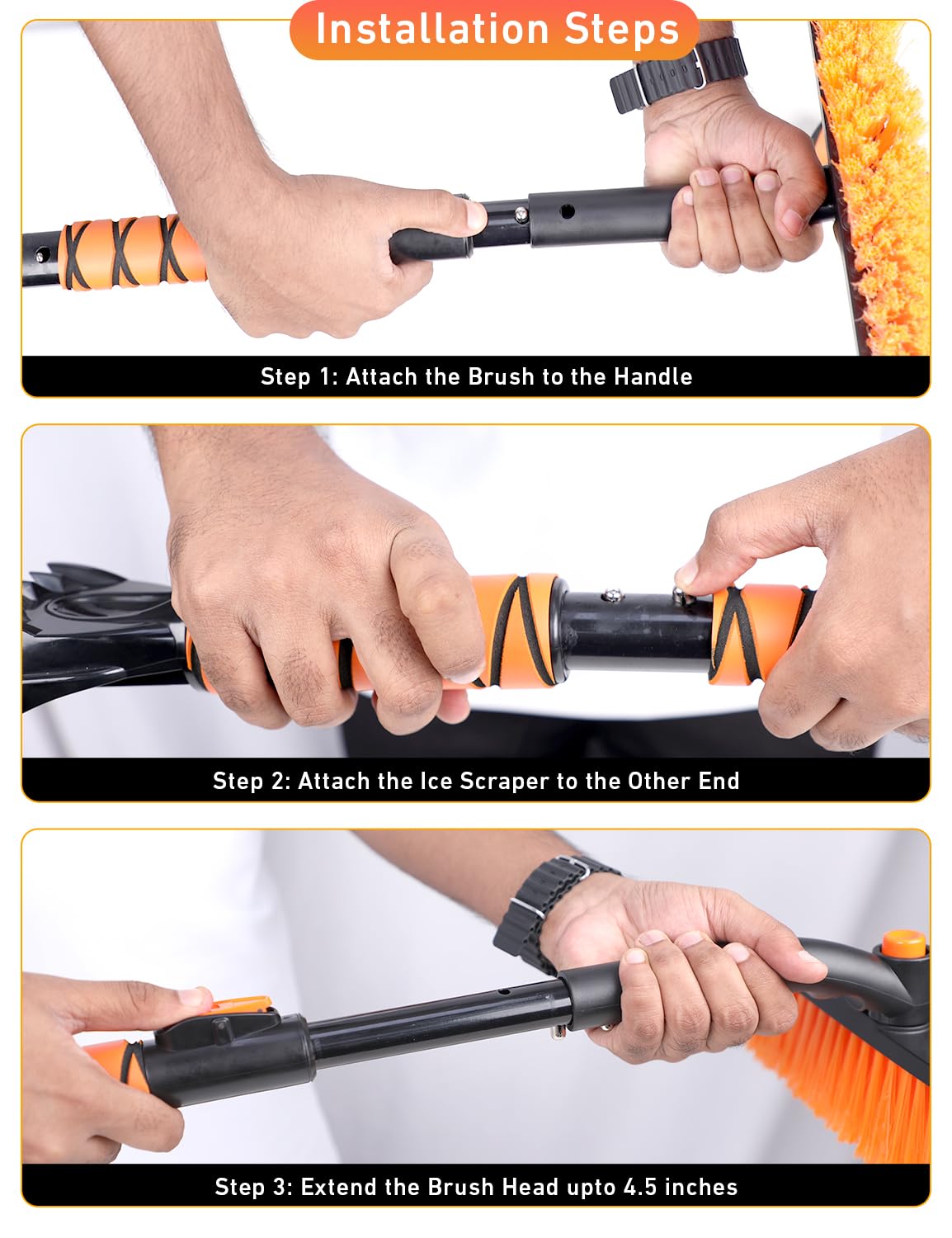 Installation Steps

Step 1: Attach the Brush to the Handle

Step 2: Attach the Ice Scraper to the Other End

Step 3: Extend the Brush Head upto 4.5 inches